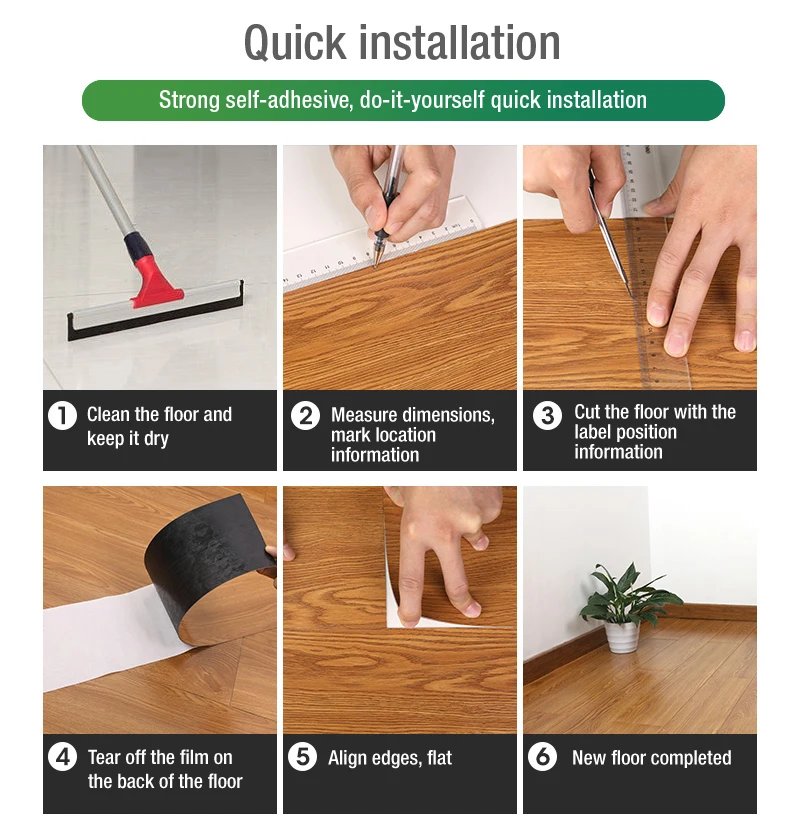 Quick installation

Strong self-adhesive, do-it-yourself quick installation

1 Clean the floor and keep it dry

2 Measure dimensions, mark location information

3 Cut the floor with the label position information

4 Tear off the film on the back of the floor

5 Align edges, flat

6 New floor completed