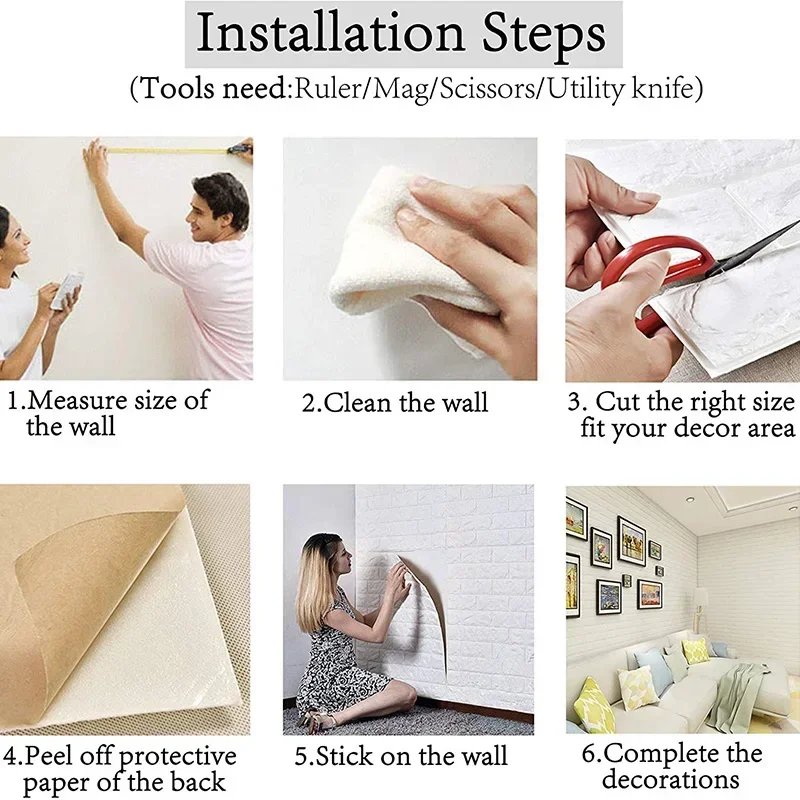 Installation Steps
(Tools need:Ruler/Mag/Scissors/Utility knife)

1.Measure size of the wall

2.Clean the wall

3. Cut the right size fit your decor area

4.Peel off protective paper of the back

5.Stick on the wall

6.Complete the decorations