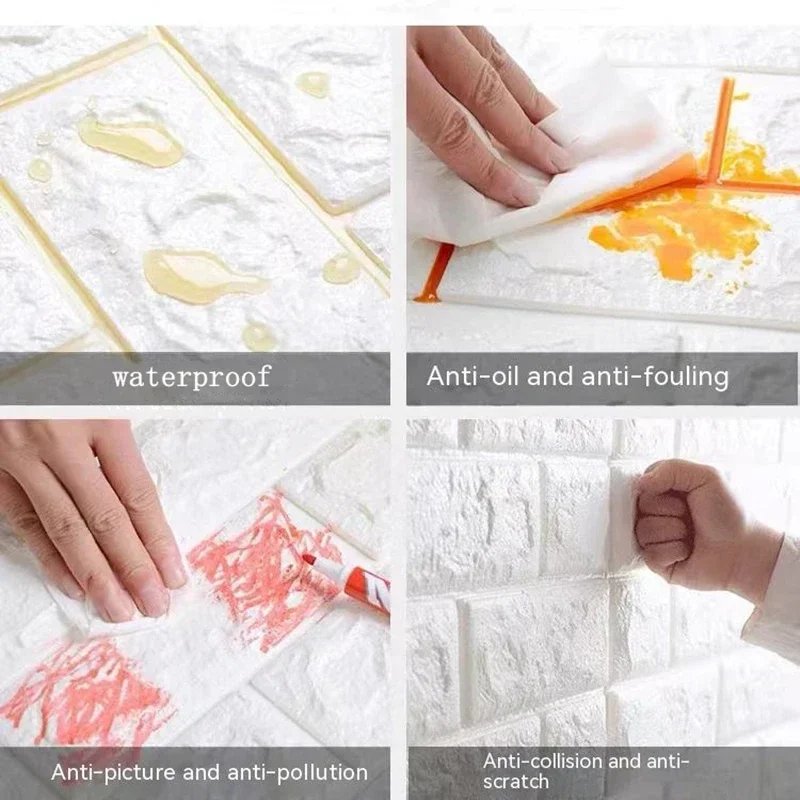 waterproof

Anti-oil and anti-fouling

Anti-picture and anti-pollution

Anti-collision and anti-scratch