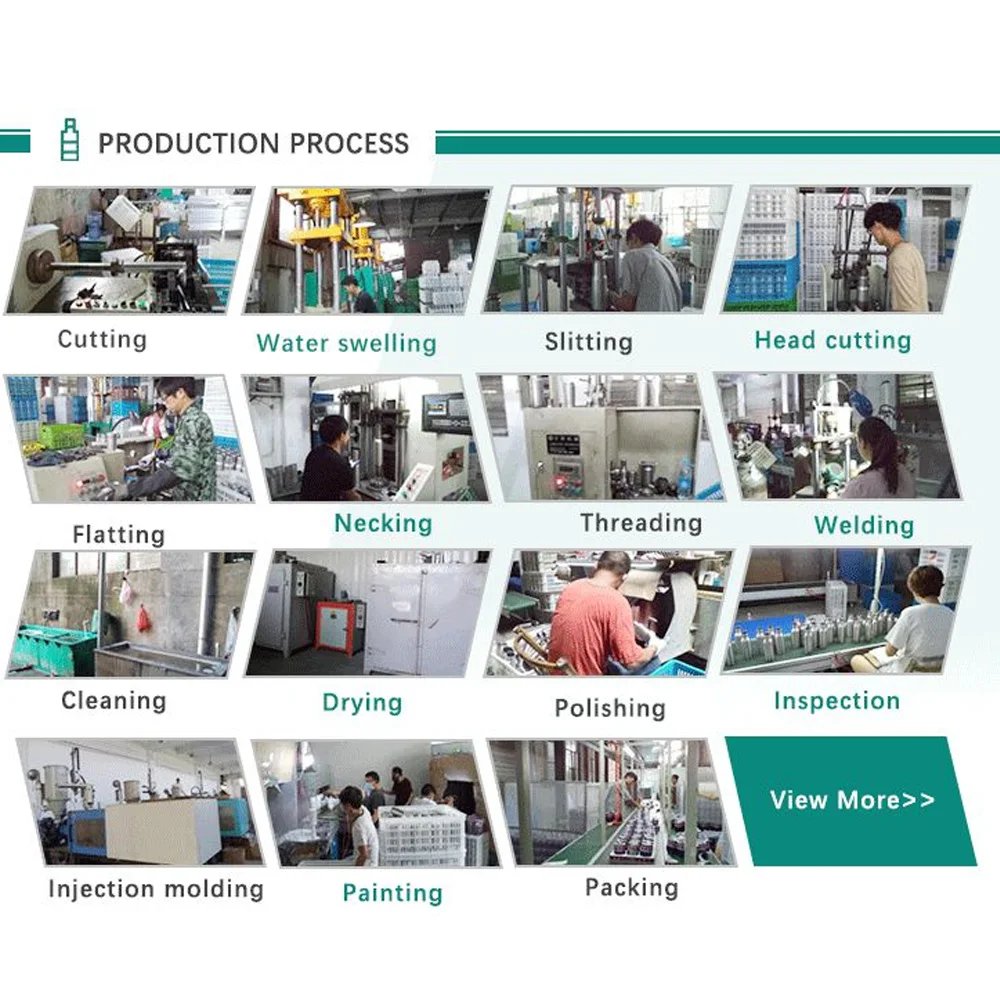 PRODUCTION PROCESS

Cutting

Water swelling

Slitting

Head cutting

Flatting

Necking

Threading

Welding

Cleaning

Drying

Polishing

Inspection

Injection molding

Painting

Packing

View More>>