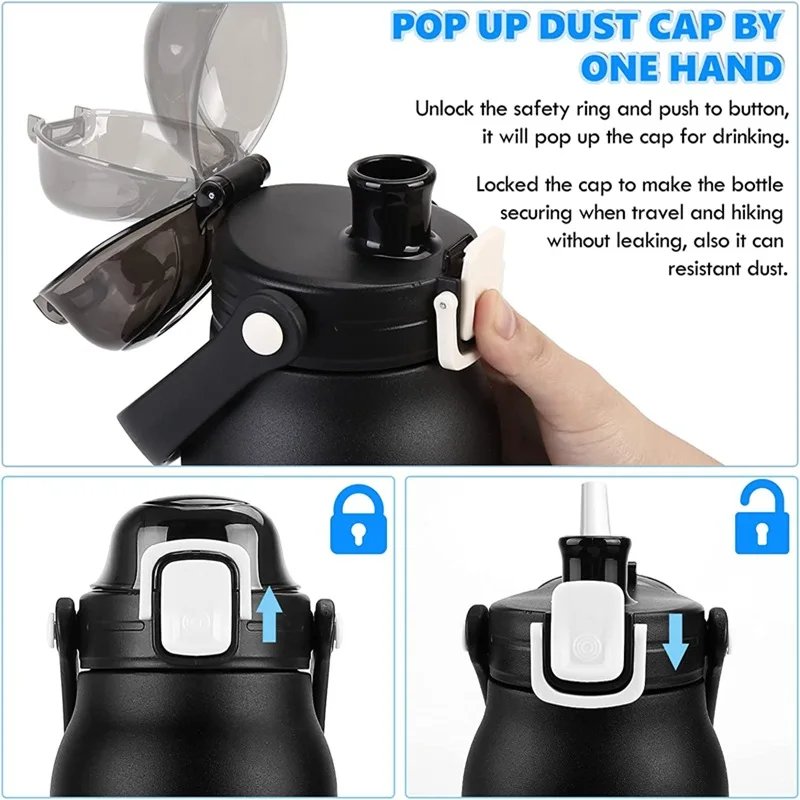 POP UP DUST CAP BY ONE HAND

Unlock the safety ring and push to button, it will pop up the cap for drinking.

Locked the cap to make the bottle securing when travel and hiking without leaking, also it can resistant dust.