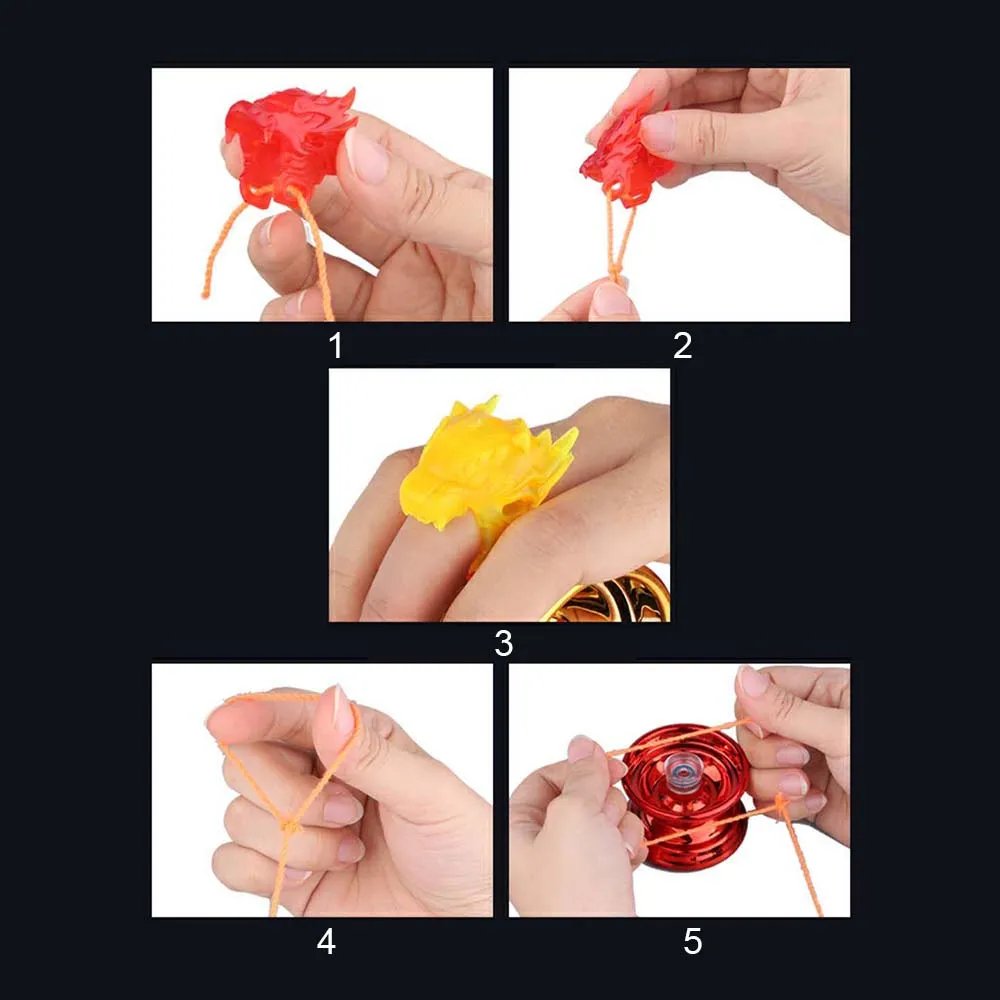 1
2
3
4
5