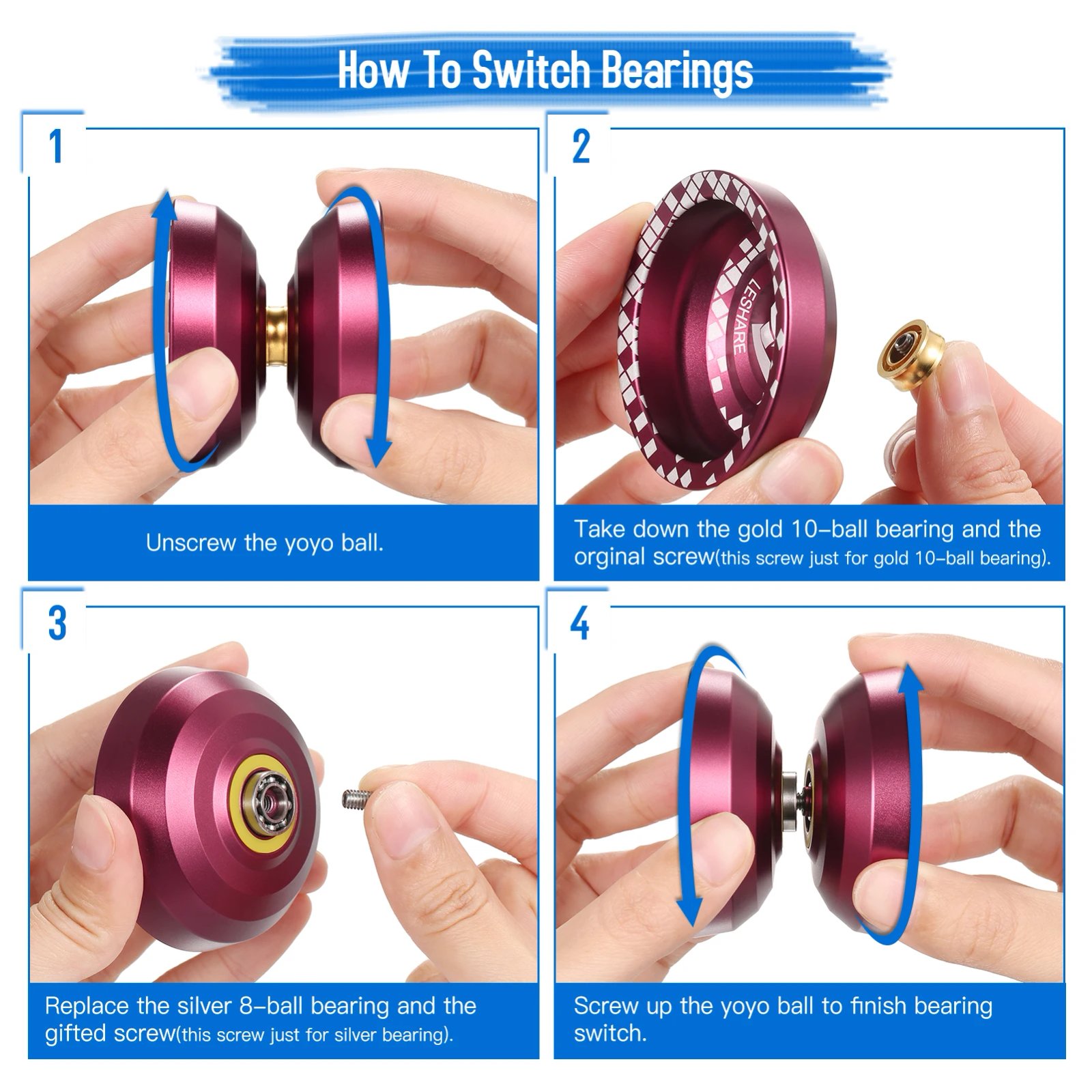 How To Switch Bearings

1

Unscrew the yoyo ball.

2

LESHARE

Take down the gold 10-ball bearing and the orginal screw(this screw just for gold 10-ball bearing).

3

Replace the silver 8-ball bearing and the gifted screw(this screw just for silver bearing).

4

Screw up the yoyo ball to finish bearing switch.