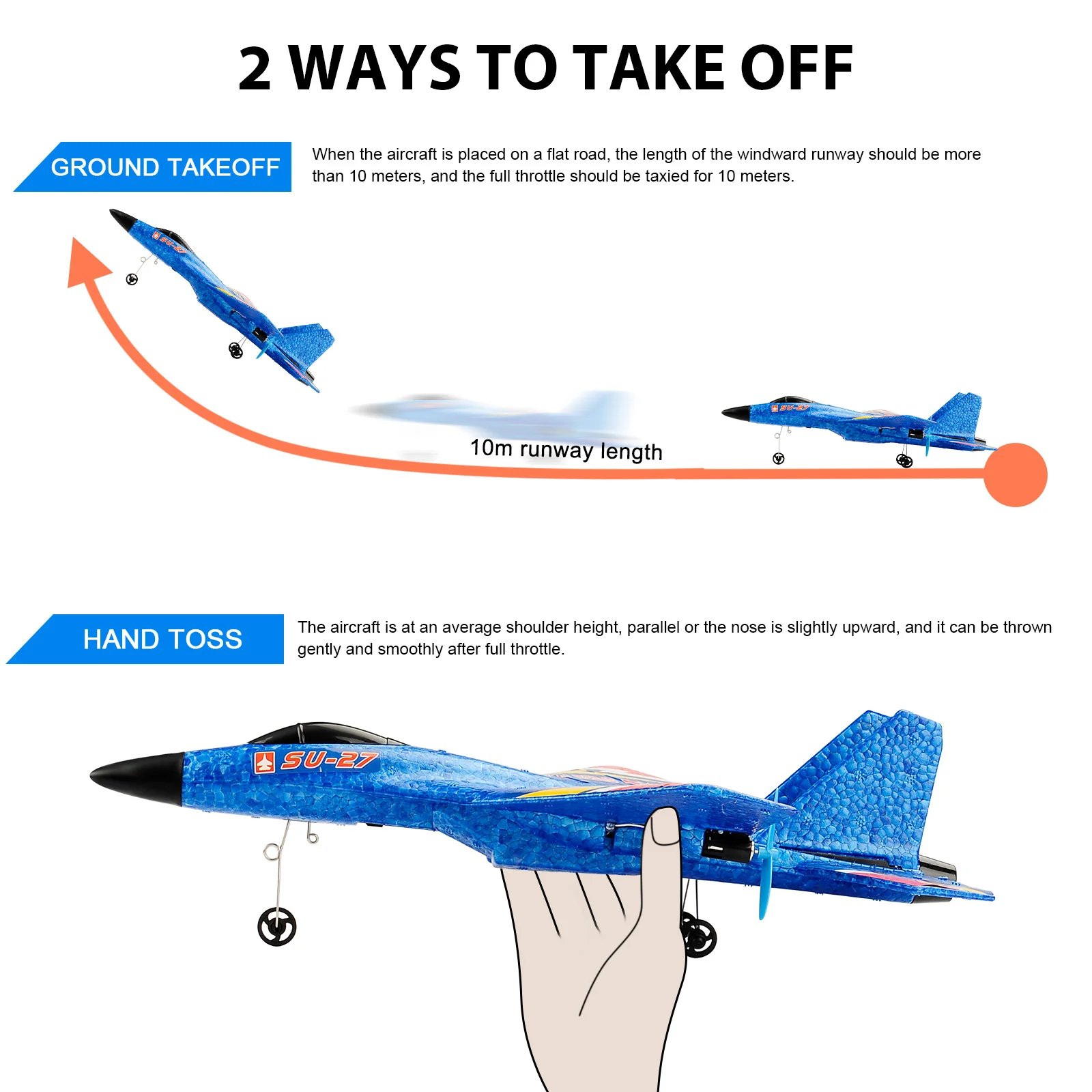 2 WAYS TO TAKE OFF

GROUND TAKEOFF

When the aircraft is placed on a flat road, the length of the windward runway should be more than 10 meters, and the full throttle should be taxied for 10 meters.

SU-27

10m runway length

SU-27

HAND TOSS

The aircraft is at an average shoulder height, parallel or the nose is slightly upward, and it can be thrown gently and smoothly after full throttle.

SU-27