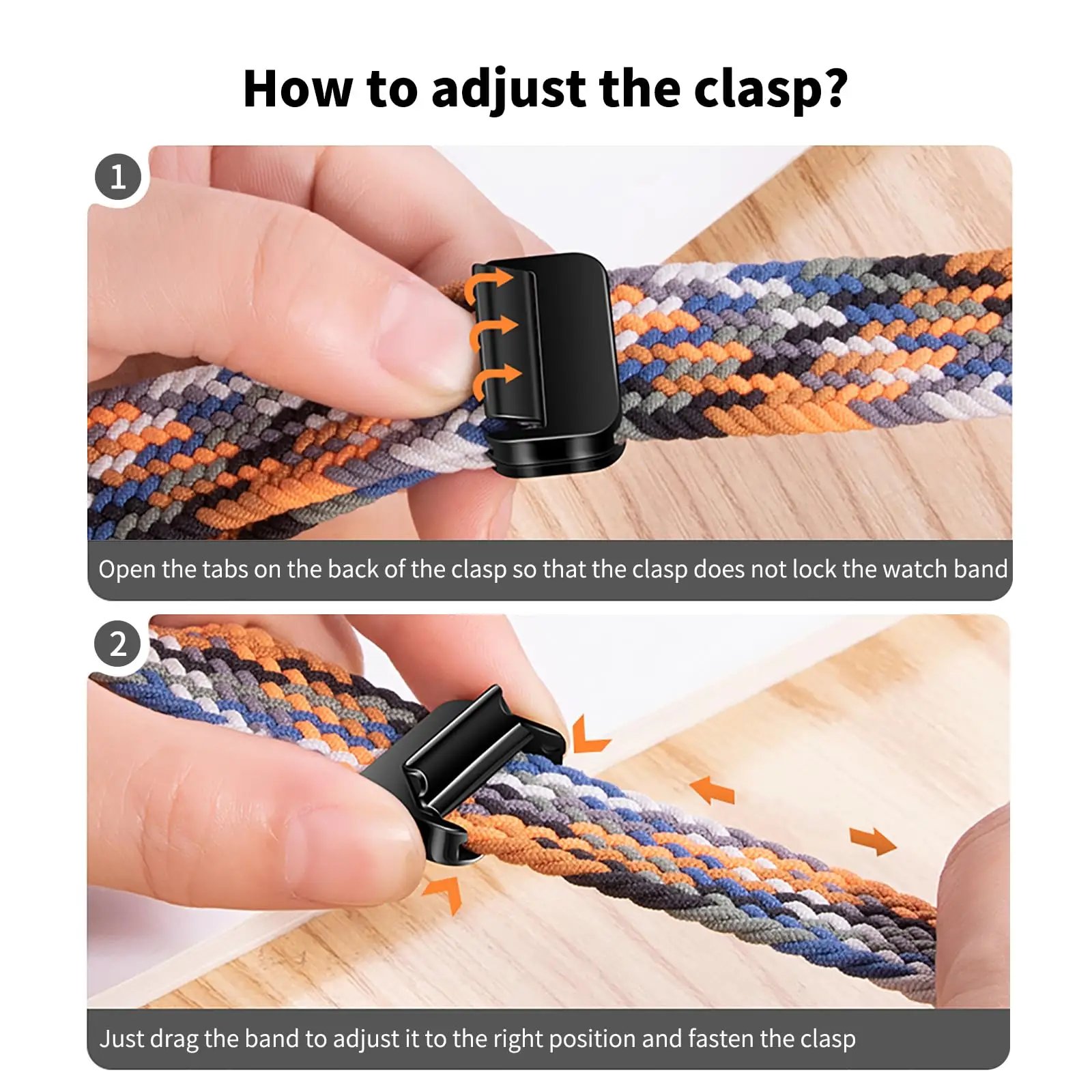 How to adjust the clasp?

1

Open the tabs on the back of the clasp so that the clasp does not lock the watch band

2

Just drag the band to adjust it to the right position and fasten the clasp