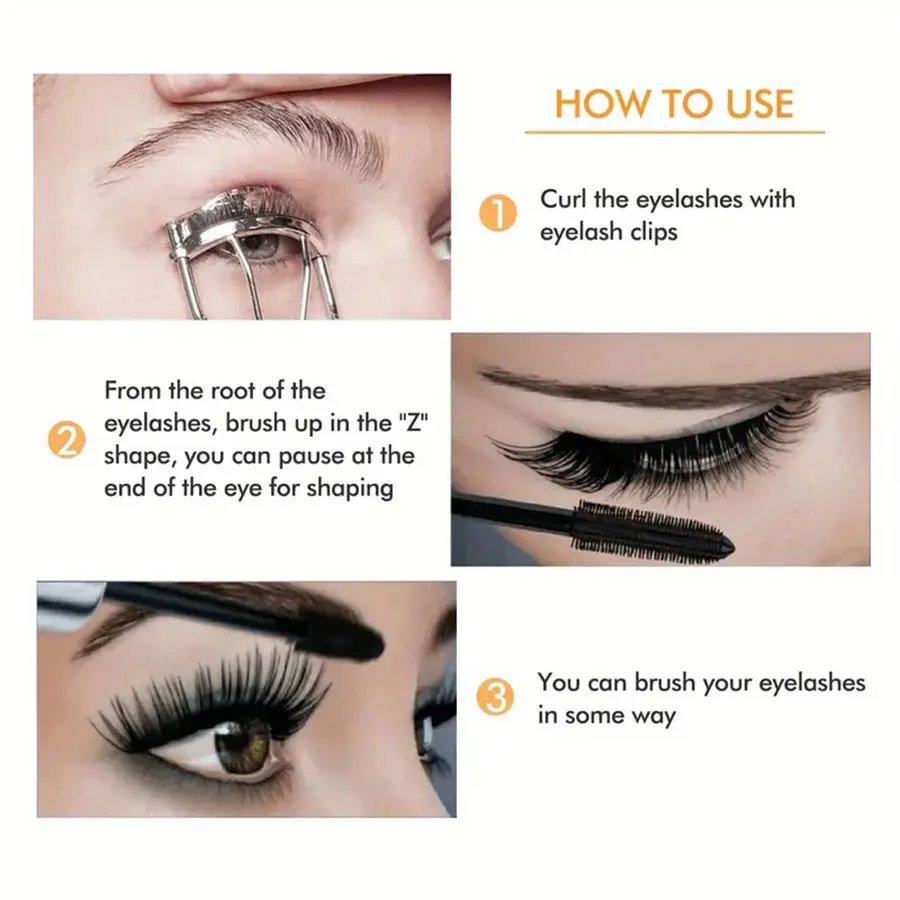 HOW TO USE

1 Curl the eyelashes with eyelash clips

2 From the root of the eyelashes, brush up in the "Z" shape, you can pause at the end of the eye for shaping

3 You can brush your eyelashes in some way