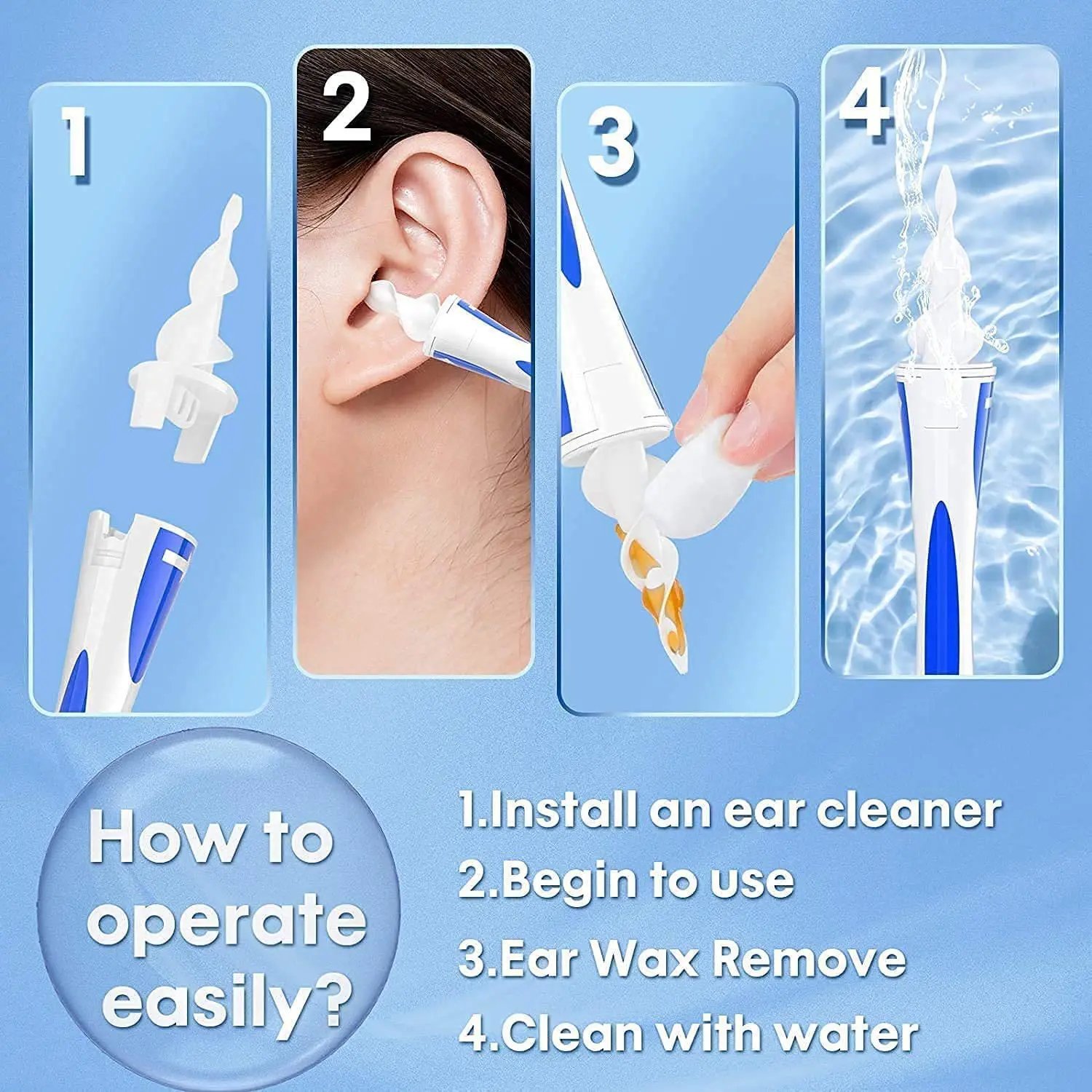 1

2

3

4

How to operate easily?

1.Install an ear cleaner
2.Begin to use
3.Ear Wax Remove
4.Clean with water