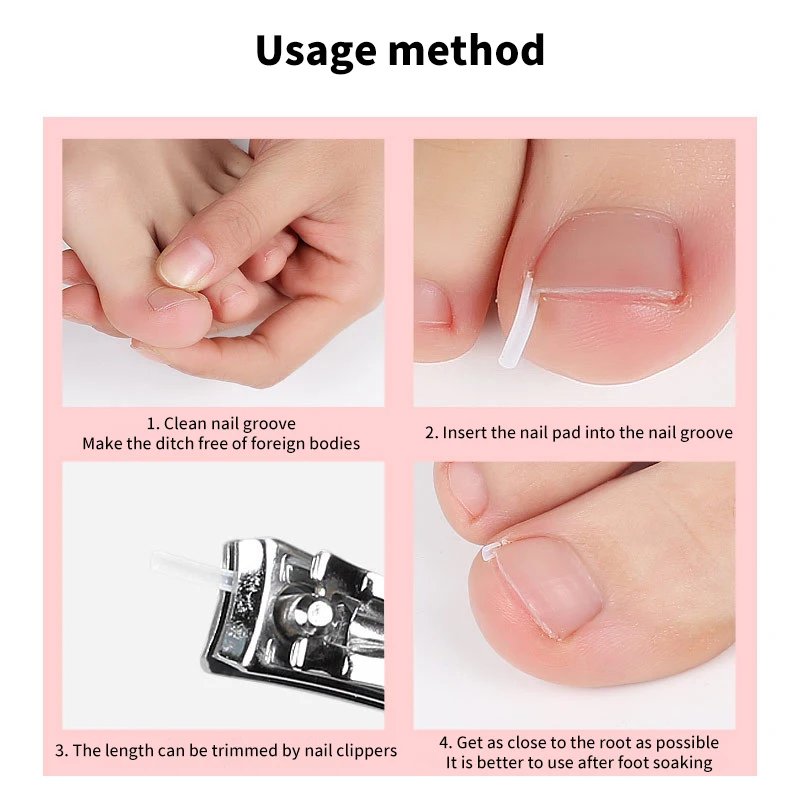 Usage method

1. Clean nail groove
Make the ditch free of foreign bodies

2. Insert the nail pad into the nail groove

3. The length can be trimmed by nail clippers

4. Get as close to the root as possible
It is better to use after foot soaking