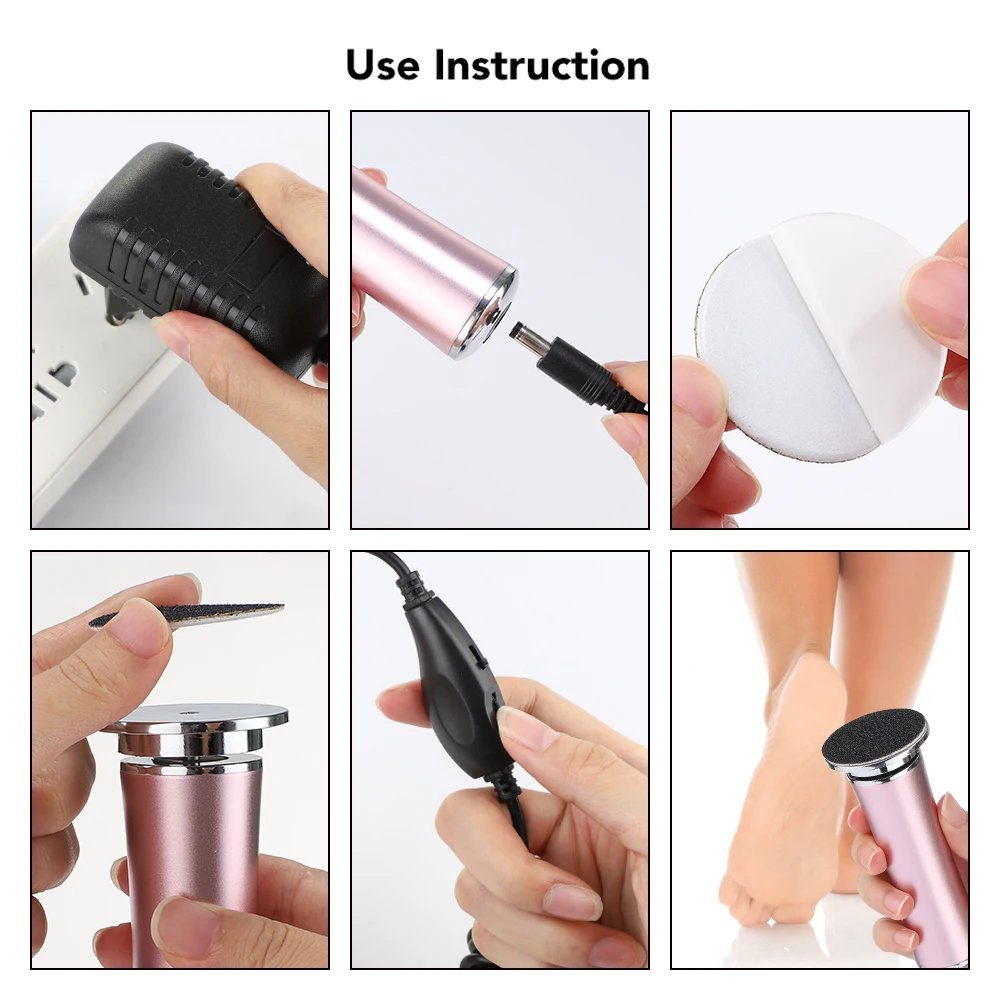 Use Instruction