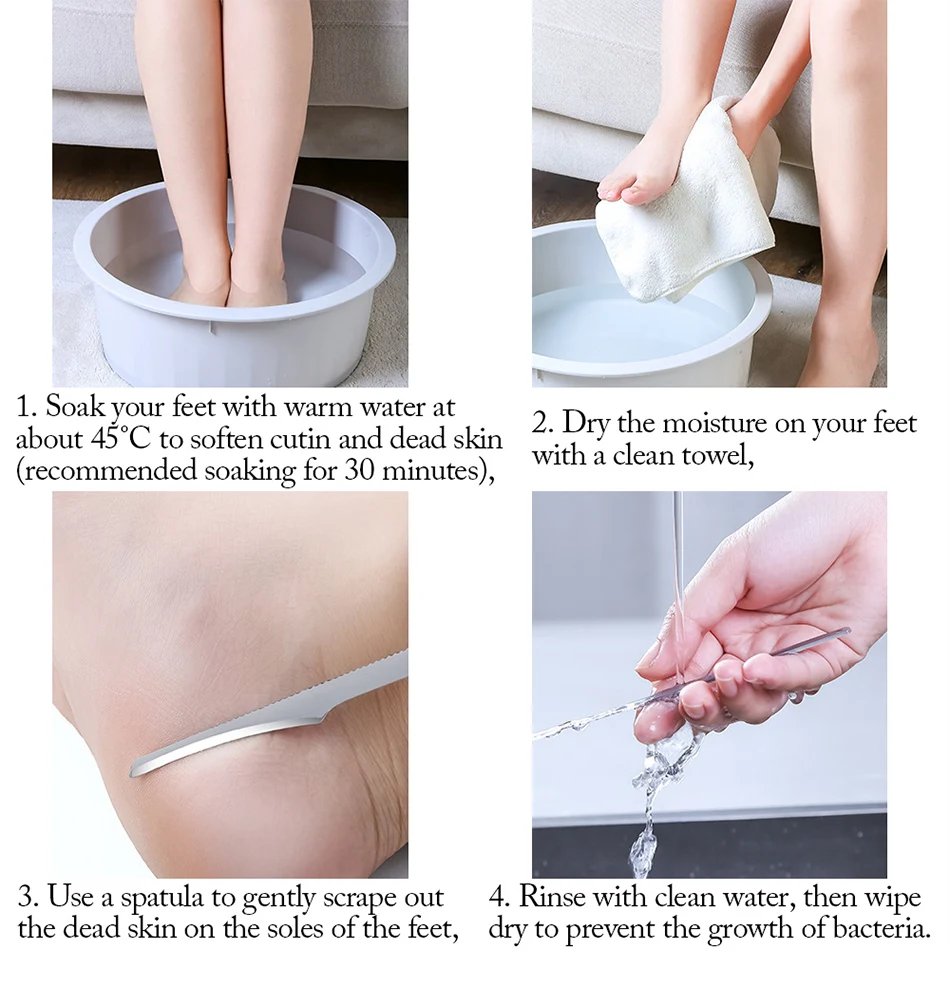 1. Soak your feet with warm water at about 45°C to soften cutin and dead skin (recommended soaking for 30 minutes),

2. Dry the moisture on your feet with a clean towel,

3. Use a spatula to gently scrape out the dead skin on the soles of the feet,

4. Rinse with clean water, then wipe dry to prevent the growth of bacteria.