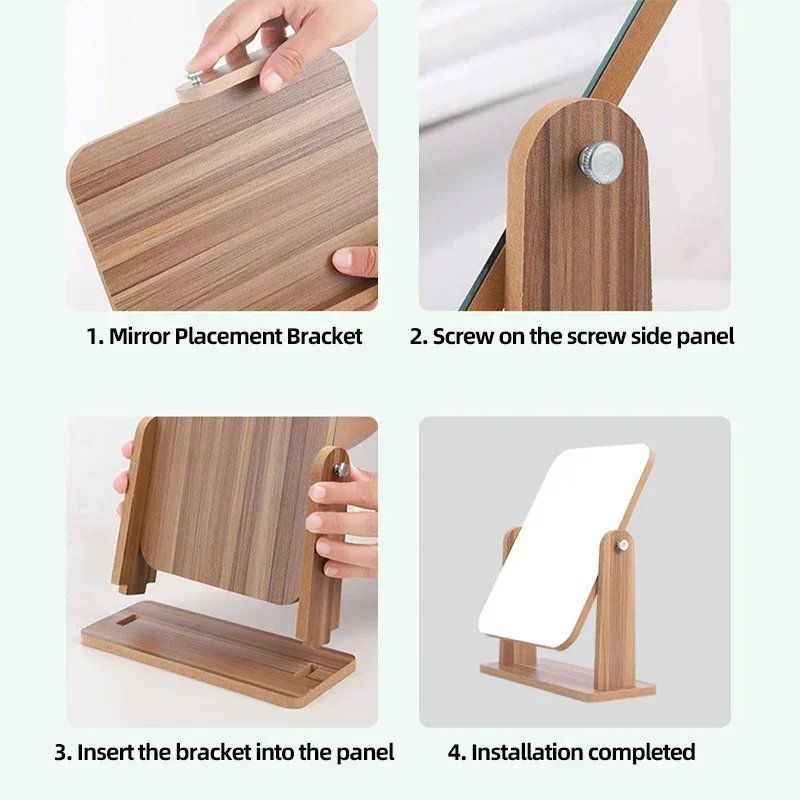 1. Mirror Placement Bracket

2. Screw on the screw side panel

3. Insert the bracket into the panel

4. Installation completed