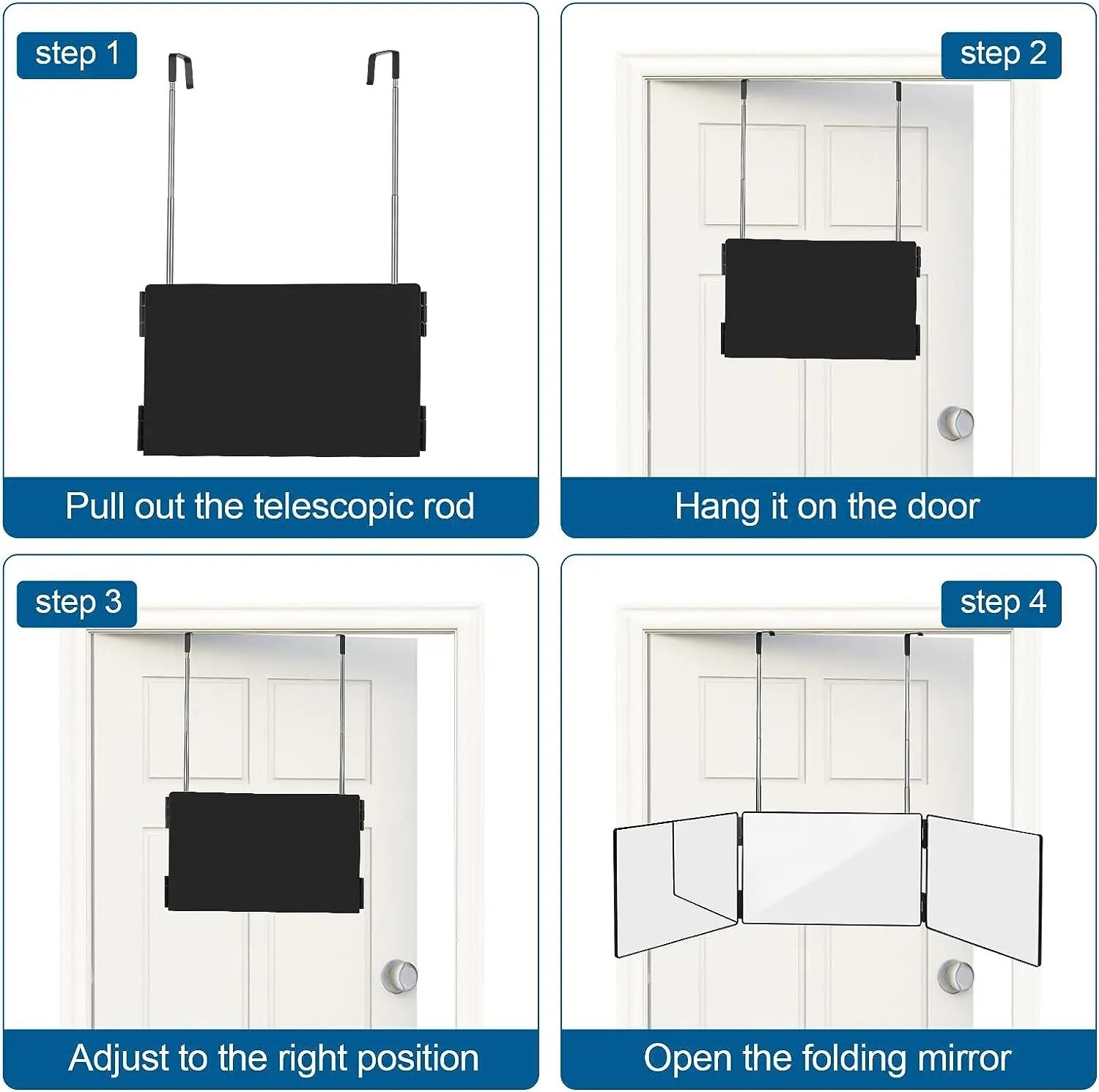 step 1

Pull out the telescopic rod

step 2

Hang it on the door

step 3

Adjust to the right position

step 4

Open the folding mirror