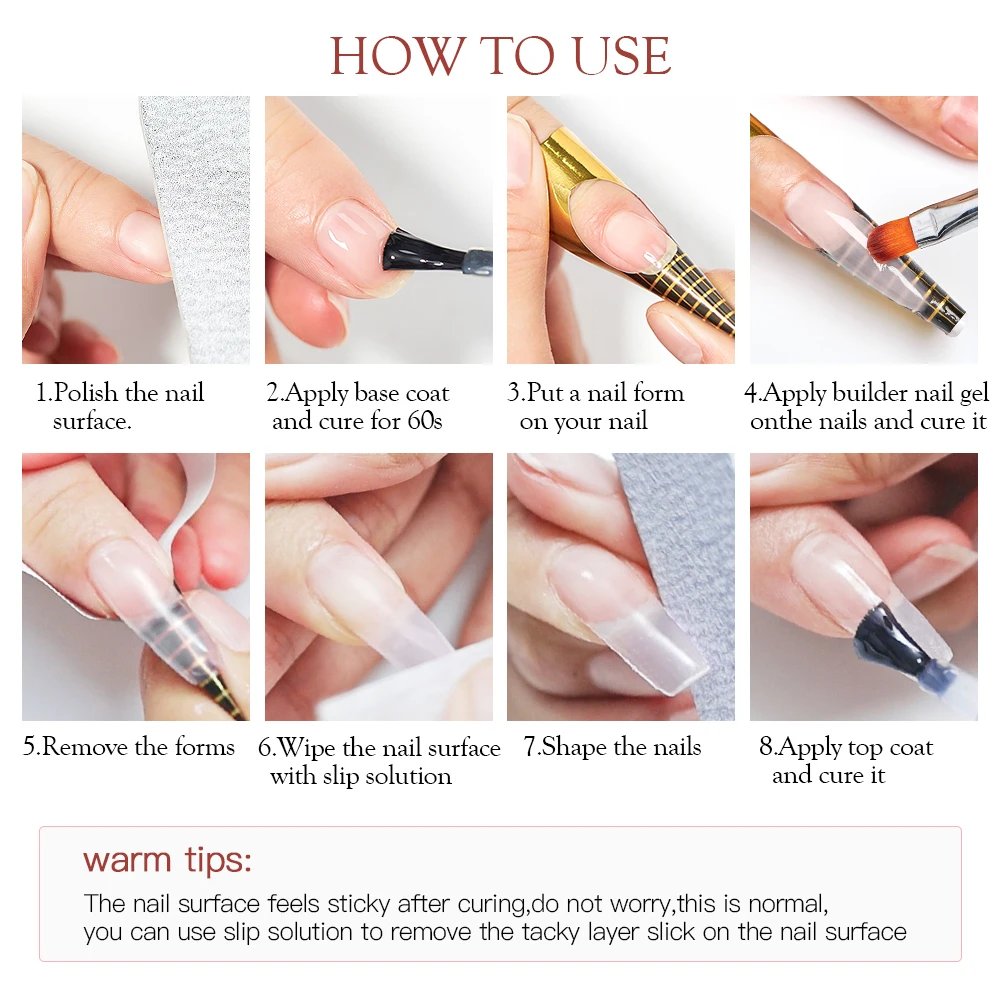 HOW TO USE

1.Polish the nail surface.

2.Apply base coat and cure for 60s

3.Put a nail form on your nail

4.Apply builder nail gel onthe nails and cure it

5.Remove the forms

6.Wipe the nail surface with slip solution

7.Shape the nails

8.Apply top coat and cure it

warm tips:

The nail surface feels sticky after curing,do not worry,this is normal, you can use slip solution to remove the tacky layer slick on the nail surface