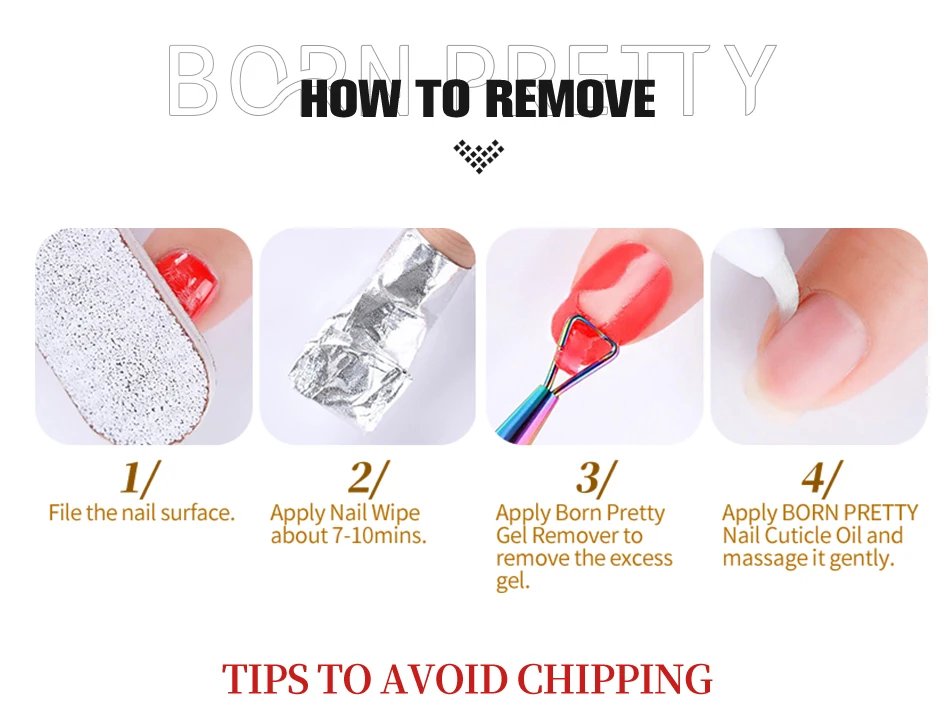 BORN PRETTY
HOW TO REMOVE

1/
File the nail surface.

2/
Apply Nail Wipe about 7-10mins.

3/
Apply Born Pretty Gel Remover to remove the excess gel.

4/
Apply BORN PRETTY Nail Cuticle Oil and massage it gently.

TIPS TO AVOID CHIPPING