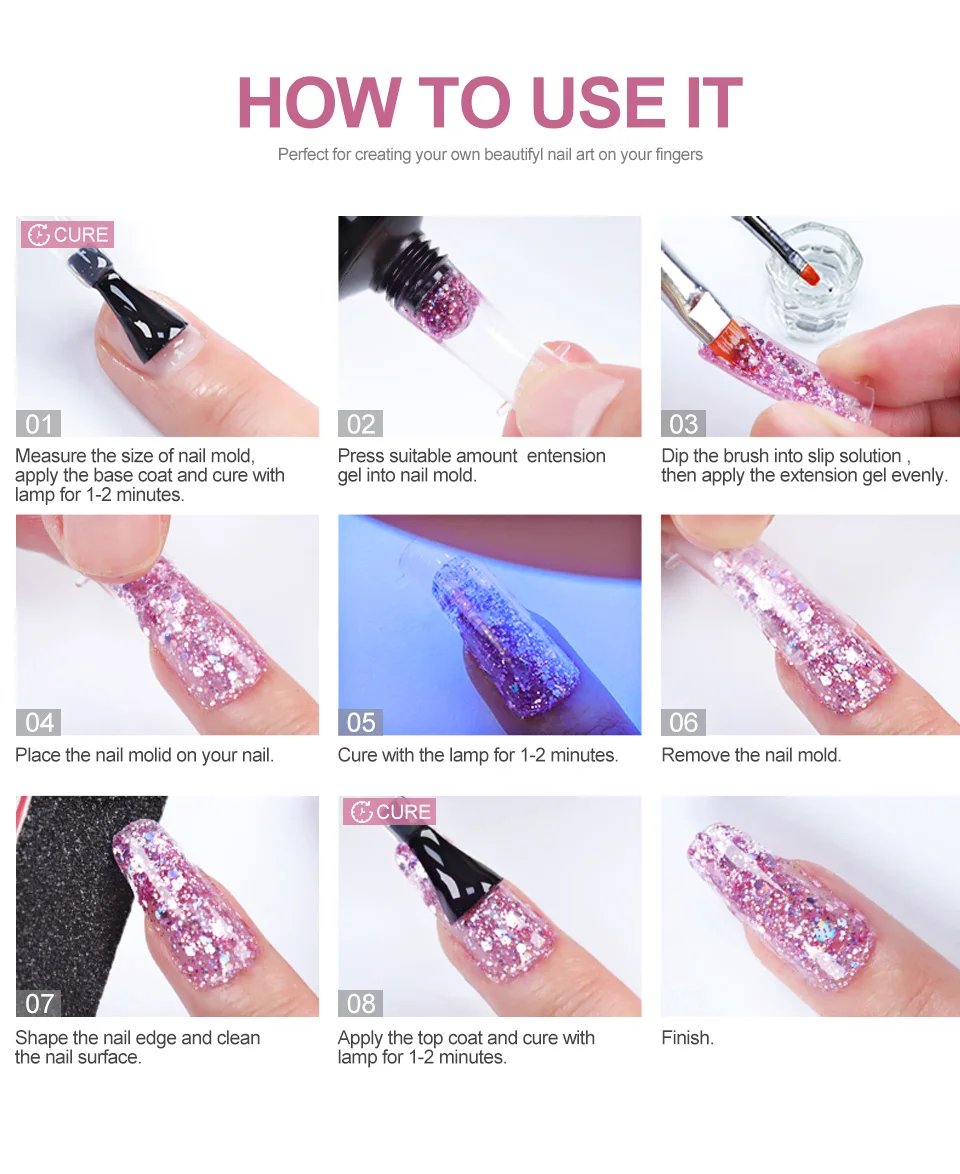 HOW TO USE IT

Perfect for creating your own beautifyl nail art on your fingers

CURE

01

Measure the size of nail mold, apply the base coat and cure with lamp for 1-2 minutes.

02

Press suitable amount entension gel into nail mold.

03

Dip the brush into slip solution , then apply the extension gel evenly.

04

Place the nail molid on your nail.

05

Cure with the lamp for 1-2 minutes.

06

Remove the nail mold.

07

Shape the nail edge and clean the nail surface.

CURE

08

Apply the top coat and cure with lamp for 1-2 minutes.

Finish.