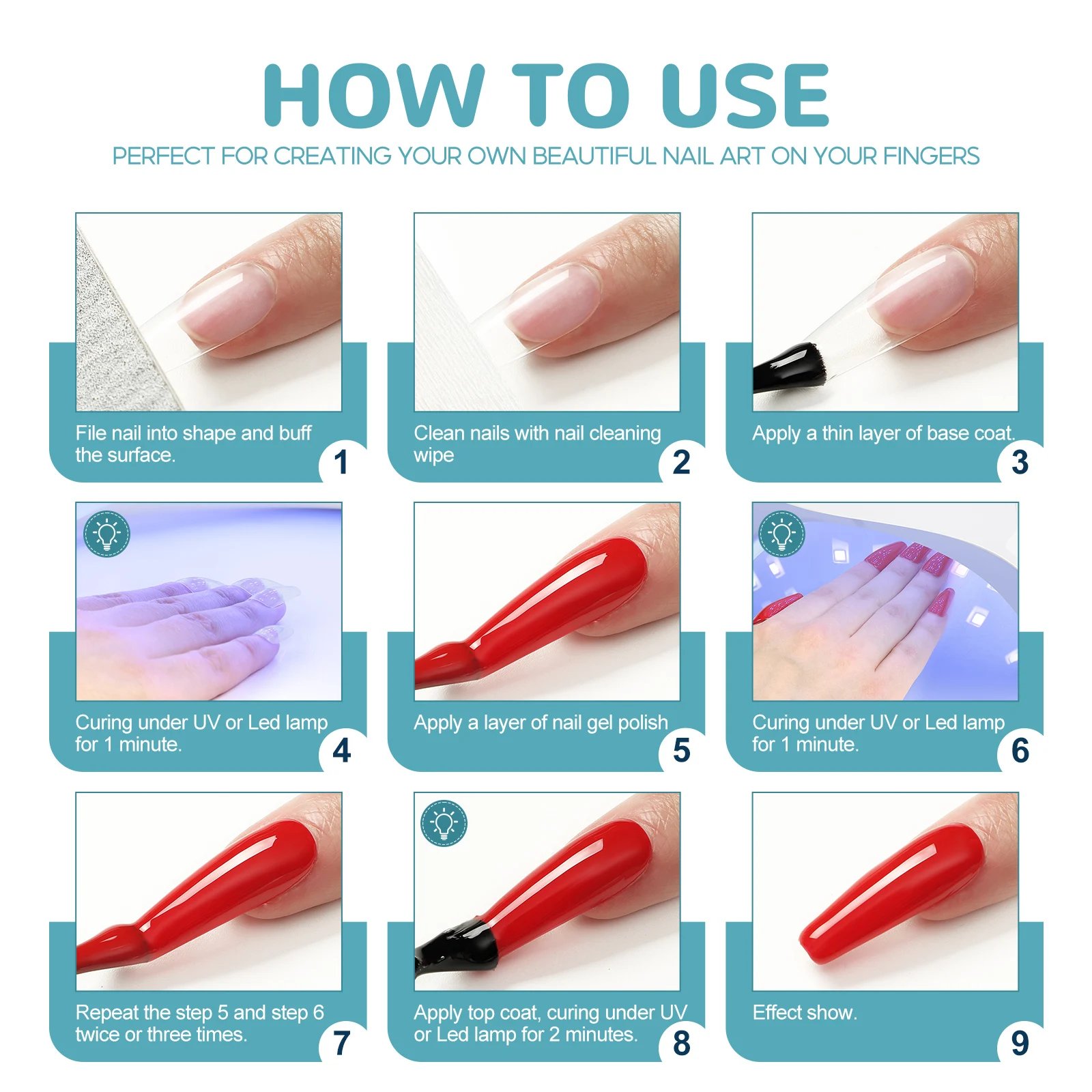 HOW TO USE

PERFECT FOR CREATING YOUR OWN BEAUTIFUL NAIL ART ON YOUR FINGERS

File nail into shape and buff the surface.

1

Clean nails with nail cleaning wipe

2

Apply a thin layer of base coat.

3

Curing under UV or Led lamp for 1 minute.

4

Apply a layer of nail gel polish

5

Curing under UV or Led lamp for 1 minute.

6

Repeat the step 5 and step 6 twice or three times.

7

Apply top coat, curing under UV or Led lamp for 2 minutes.

8

Effect show.

9