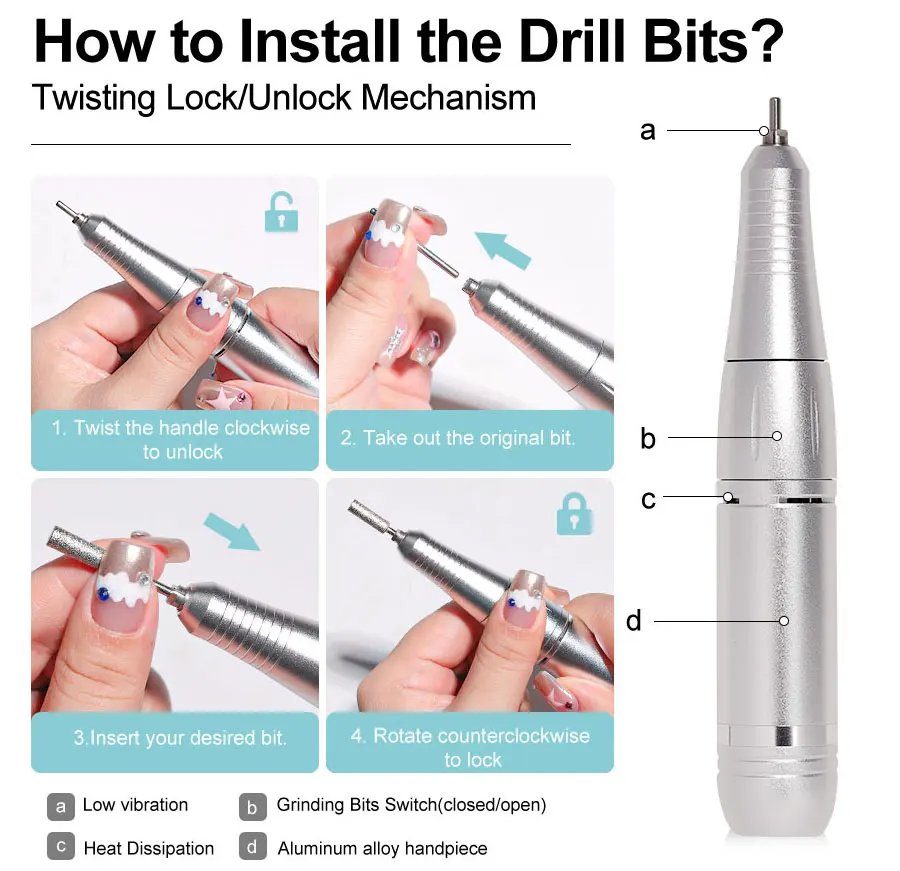 How to Install the Drill Bits?

Twisting Lock/Unlock Mechanism

1. Twist the handle clockwise to unlock

2. Take out the original bit.

3.Insert your desired bit.

4. Rotate counterclockwise to lock

a
b
c
d

a Low vibration
b Grinding Bits Switch(closed/open)
c Heat Dissipation
d Aluminum alloy handpiece