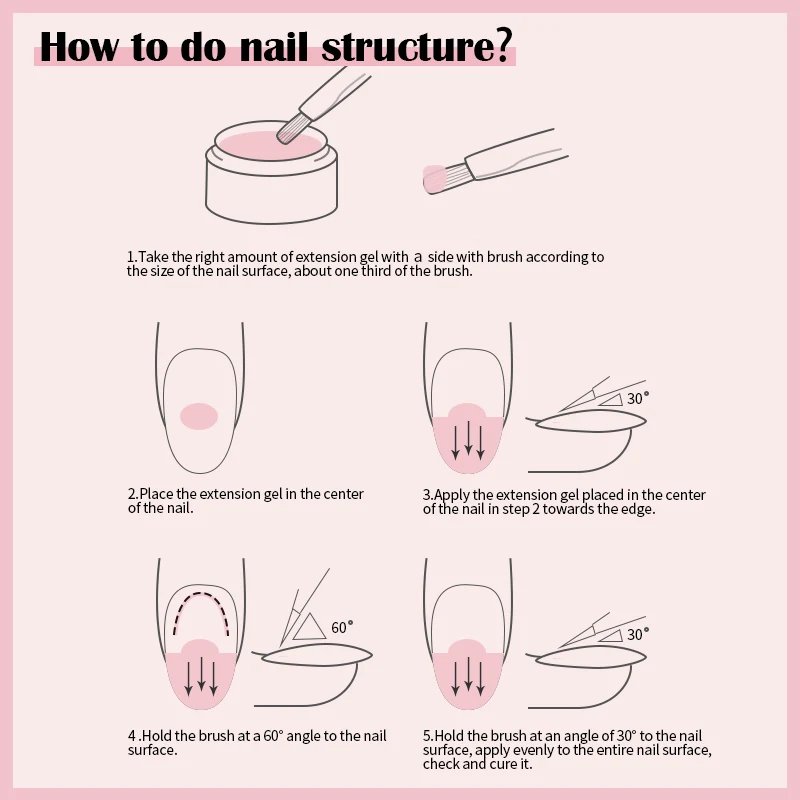 How to do nail structure?

1.Take the right amount of extension gel with a side with brush according to the size of the nail surface, about one third of the brush.

2.Place the extension gel in the center of the nail.

30°

3.Apply the extension gel placed in the center of the nail in step 2 towards the edge.

60°

4 .Hold the brush at a 60° angle to the nail surface.

30°

5.Hold the brush at an angle of 30° to the nail surface, apply evenly to the entire nail surface, check and cure it.