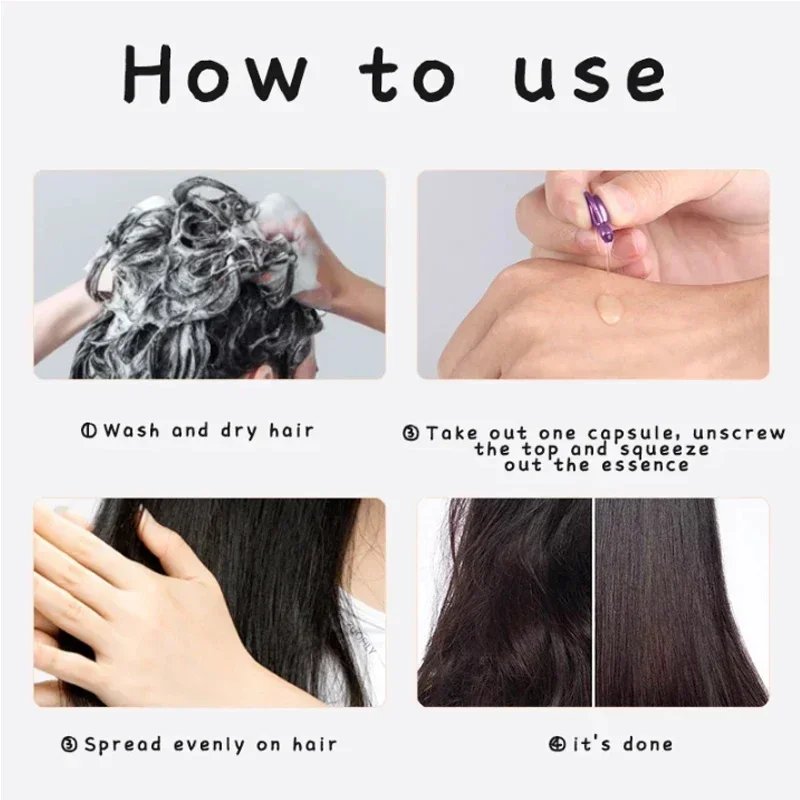 How to use

① Wash and dry hair

③ Take out one capsule, unscrew the top and squeeze out the essence

③ Spread evenly on hair

④ it's done