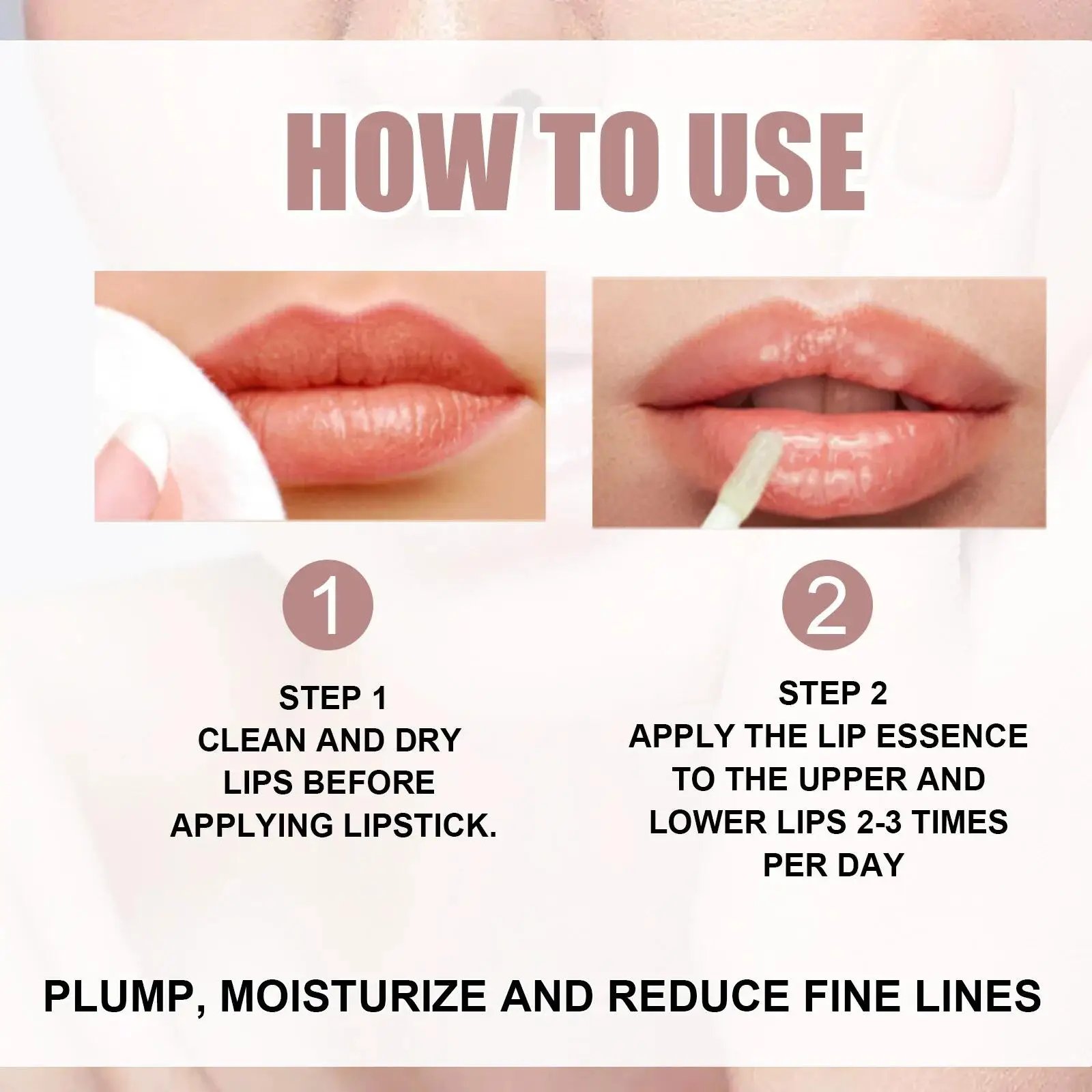 HOW TO USE

1

STEP 1
CLEAN AND DRY LIPS BEFORE APPLYING LIPSTICK.

2

STEP 2
APPLY THE LIP ESSENCE TO THE UPPER AND LOWER LIPS 2-3 TIMES PER DAY

PLUMP, MOISTURIZE AND REDUCE FINE LINES