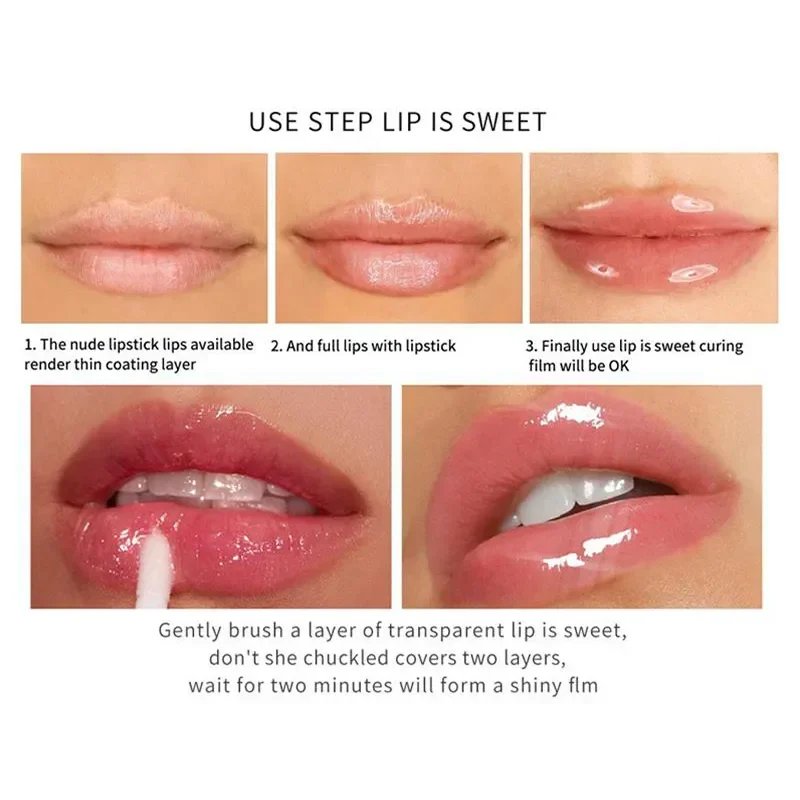 USE STEP LIP IS SWEET

1. The nude lipstick lips available render thin coating layer

2. And full lips with lipstick

3. Finally use lip is sweet curing film will be OK

Gently brush a layer of transparent lip is sweet, don't she chuckled covers two layers, wait for two minutes will form a shiny flm