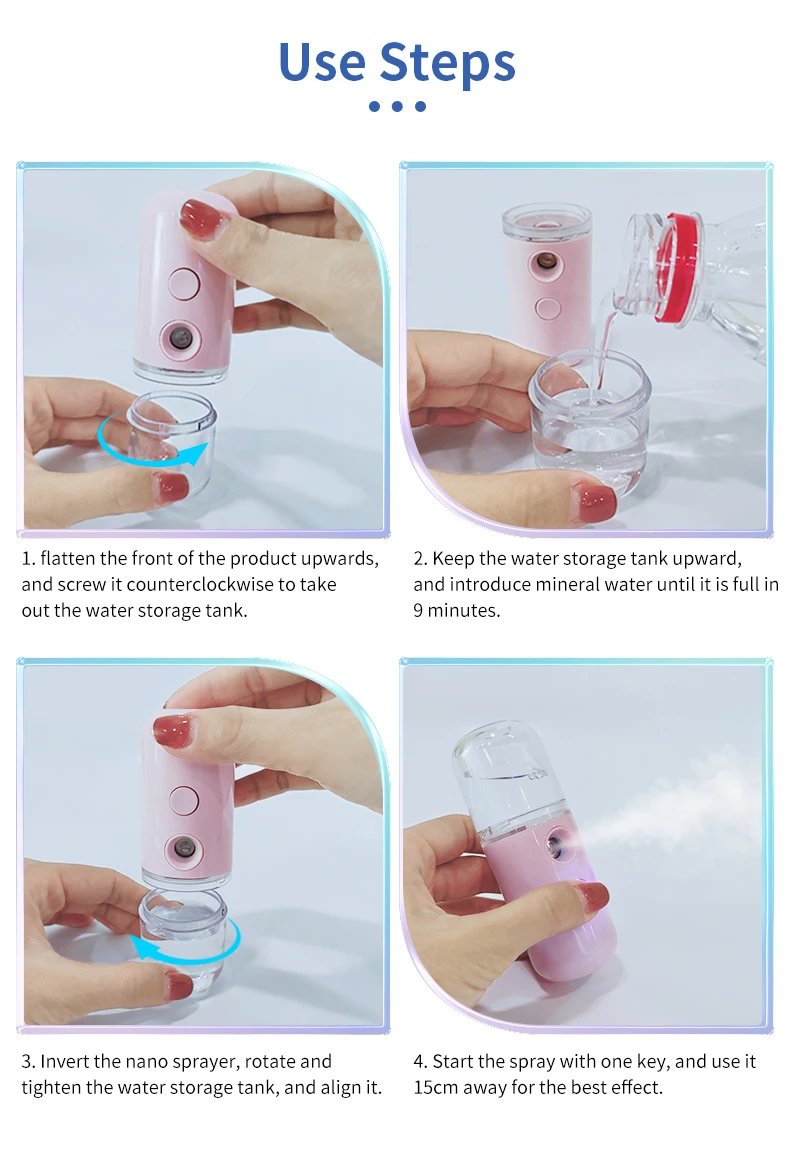 Use Steps

1. flatten the front of the product upwards, and screw it counterclockwise to take out the water storage tank.

2. Keep the water storage tank upward, and introduce mineral water until it is full in 9 minutes.

3. Invert the nano sprayer, rotate and tighten the water storage tank, and align it.

4. Start the spray with one key, and use it 15cm away for the best effect.