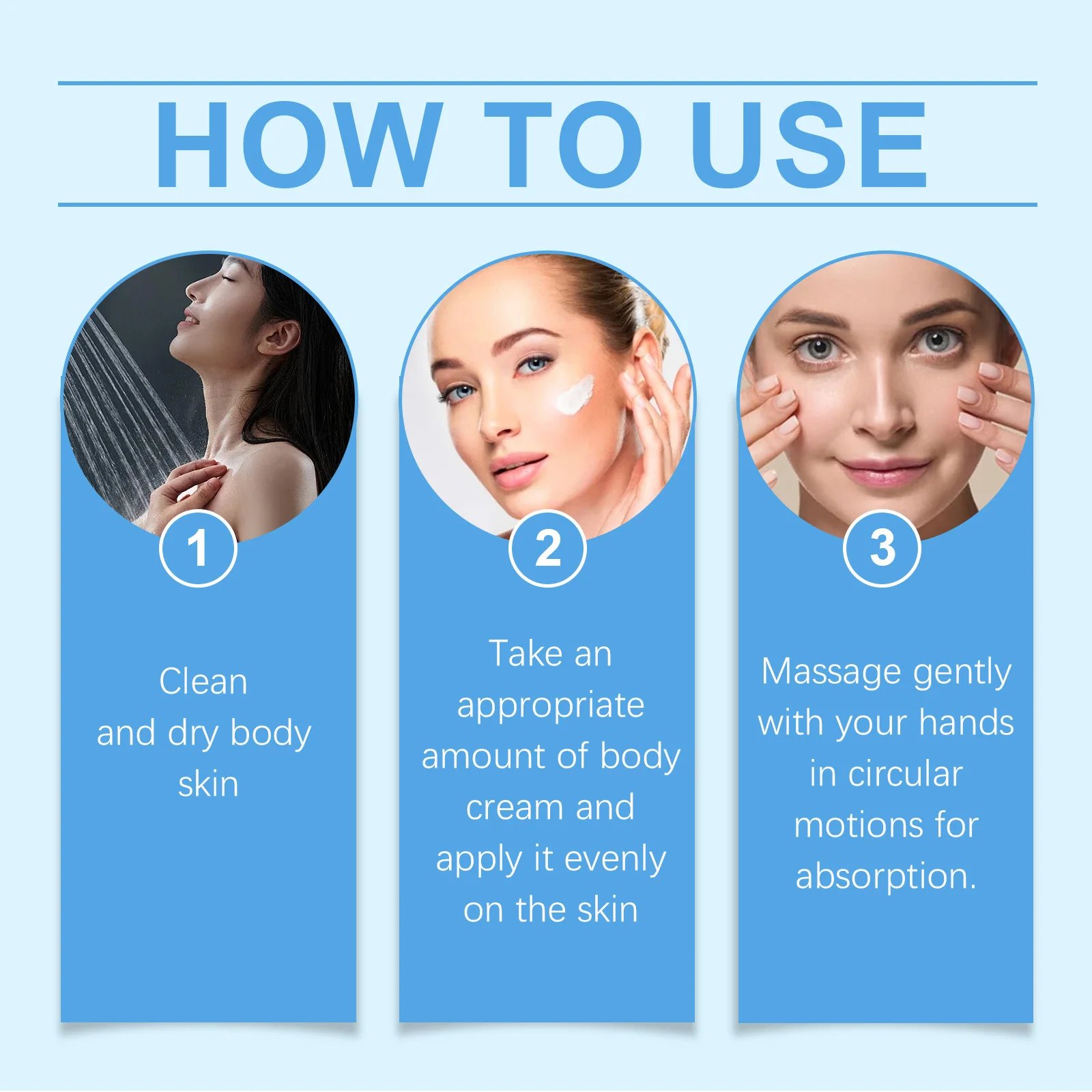 HOW TO USE

1

Clean and dry body skin

2

Take an appropriate amount of body cream and apply it evenly on the skin

3

Massage gently with your hands in circular motions for absorption.