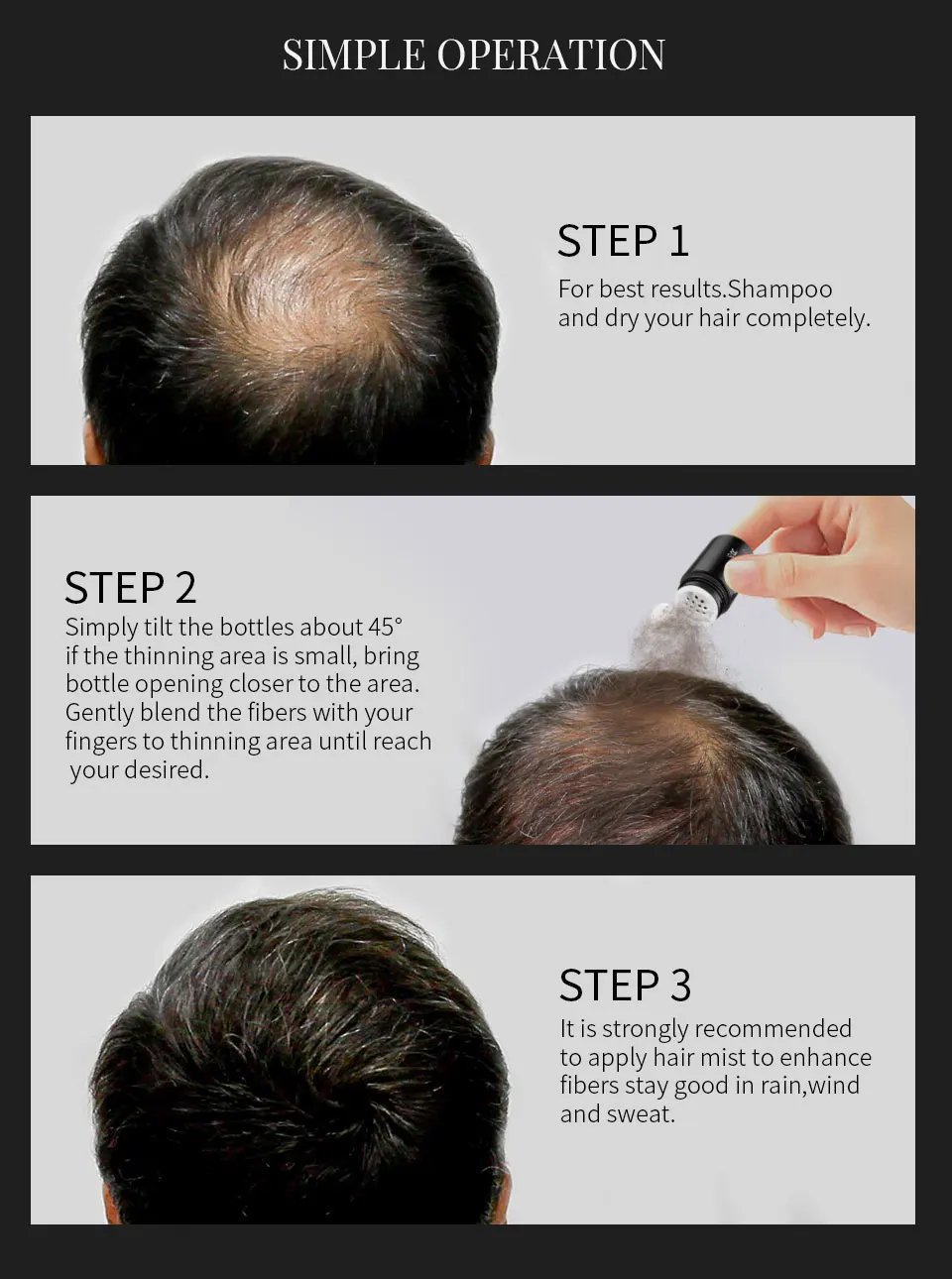 SIMPLE OPERATION

STEP 1
For best results.Shampoo and dry your hair completely.

STEP 2
Simply tilt the bottles about 45° if the thinning area is small, bring bottle opening closer to the area. Gently blend the fibers with your fingers to thinning area until reach your desired.

STEP 3
It is strongly recommended to apply hair mist to enhance fibers stay good in rain,wind and sweat.