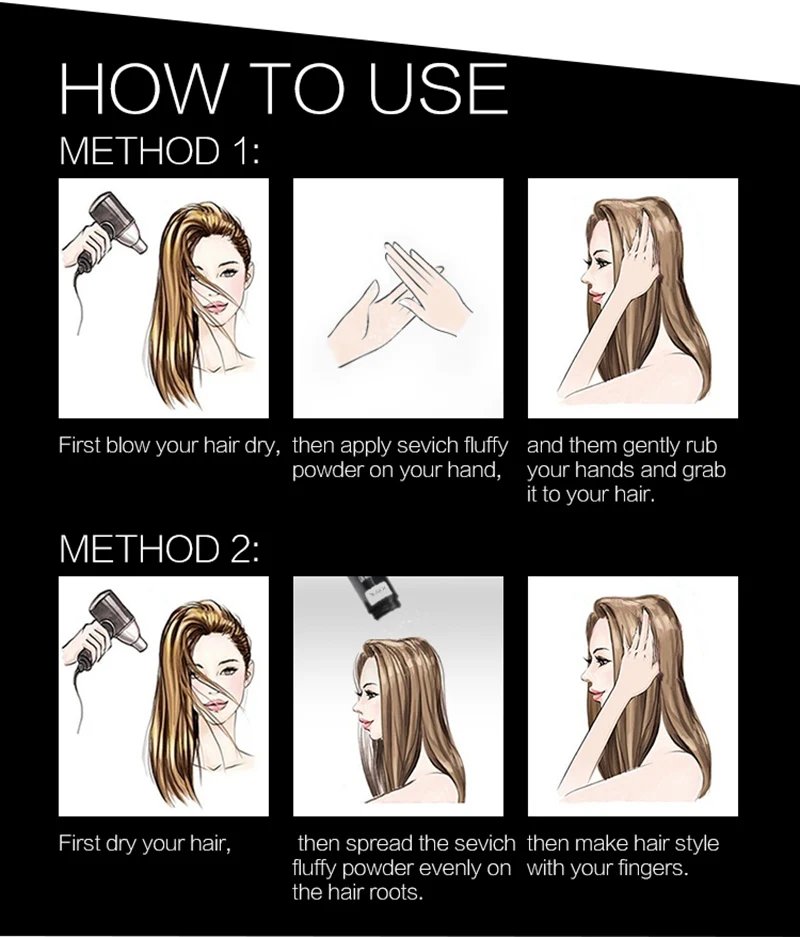 HOW TO USE

METHOD 1:

First blow your hair dry,

then apply sevich fluffy powder on your hand,

and them gently rub your hands and grab it to your hair.

METHOD 2:

First dry your hair,

then spread the sevich fluffy powder evenly on the hair roots.

then make hair style with your fingers.