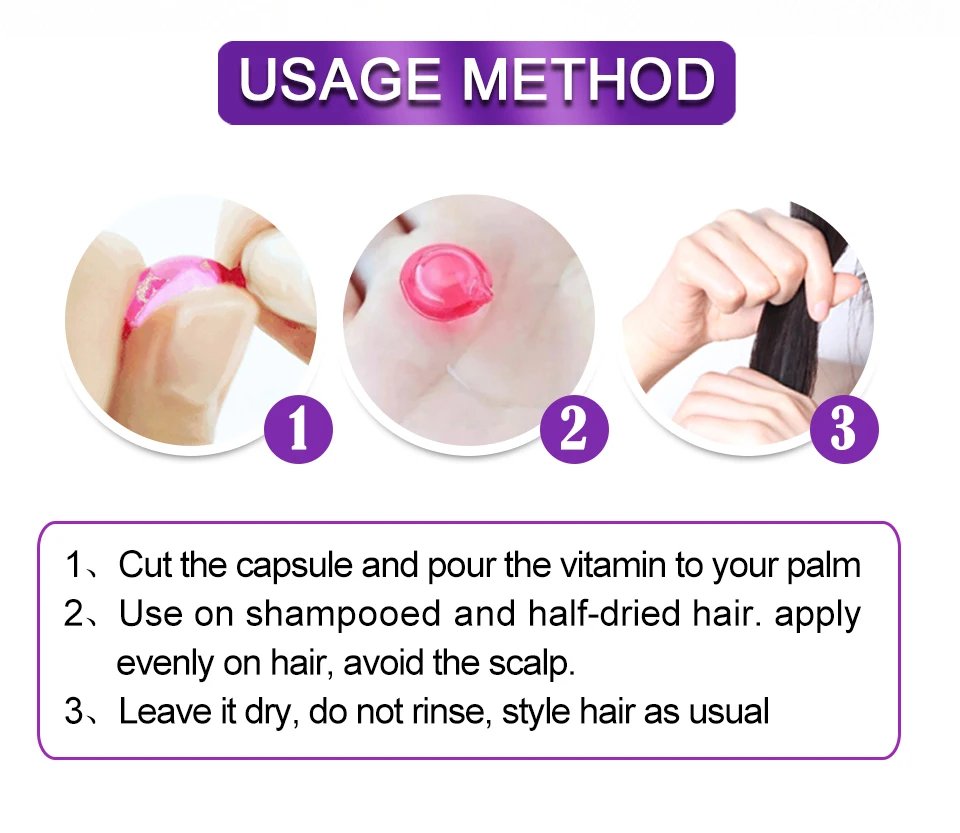 USAGE METHOD

1

2

3

1、Cut the capsule and pour the vitamin to your palm
2、Use on shampooed and half-dried hair. apply evenly on hair, avoid the scalp.
3、Leave it dry, do not rinse, style hair as usual