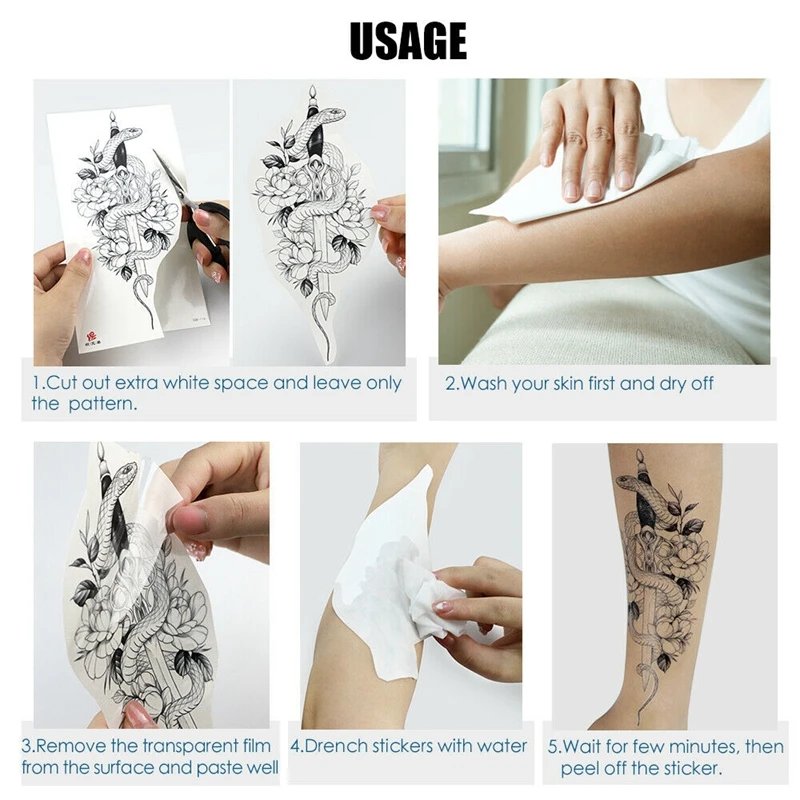 USAGE

1.Cut out extra white space and leave only the pattern.

2.Wash your skin first and dry off

3.Remove the transparent film from the surface and paste well

4.Drench stickers with water

5.Wait for few minutes, then peel off the sticker.