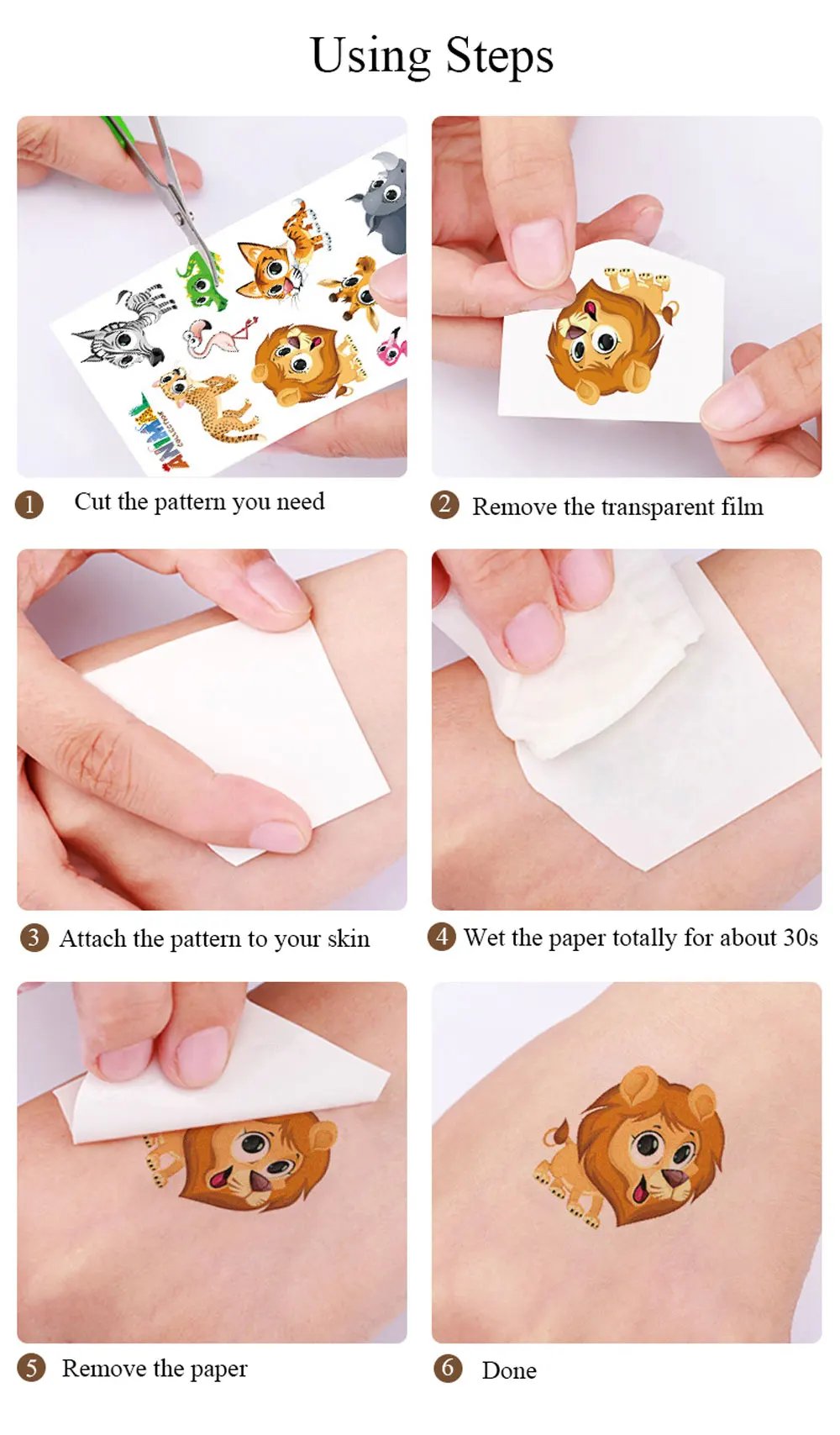 Using Steps

ANIMAL

1 Cut the pattern you need

2 Remove the transparent film

3 Attach the pattern to your skin

4 Wet the paper totally for about 30s

5 Remove the paper

6 Done