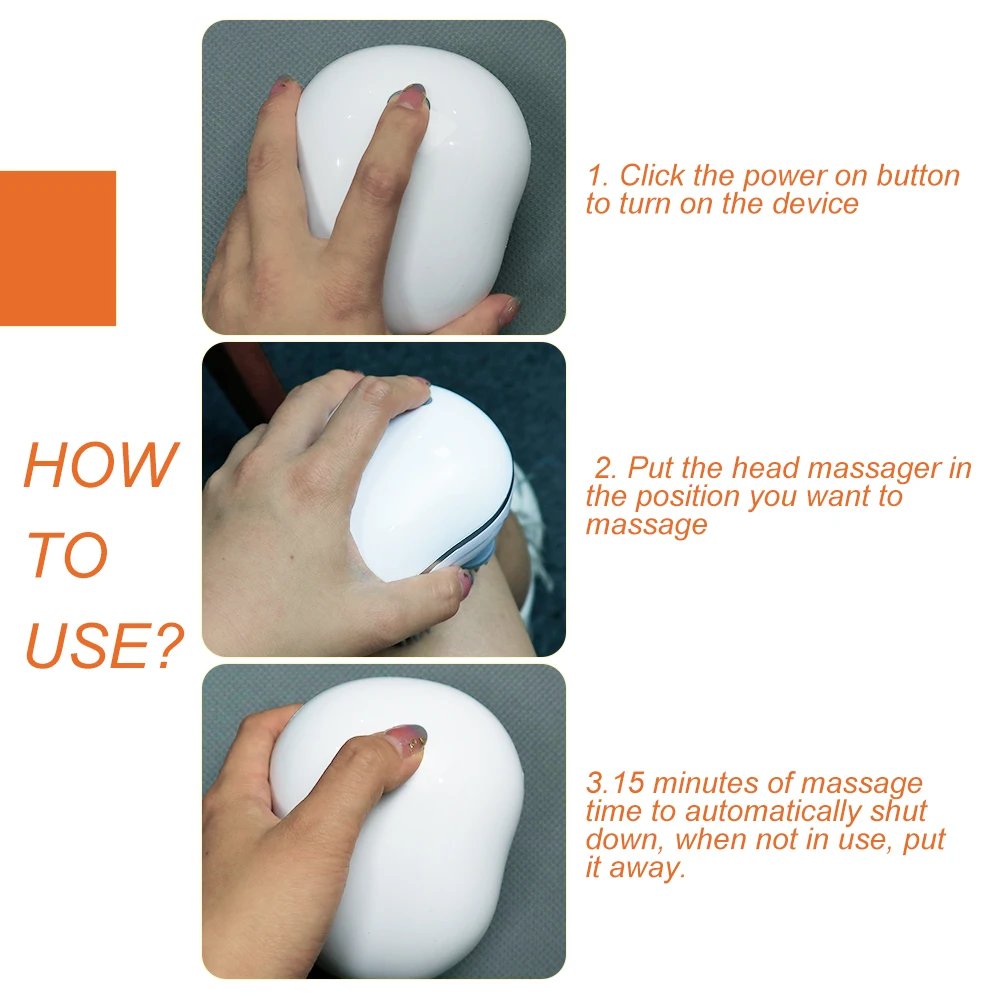 HOW TO USE?

1. Click the power on button to turn on the device

2. Put the head massager in the position you want to massage

3.15 minutes of massage time to automatically shut down, when not in use, put it away.