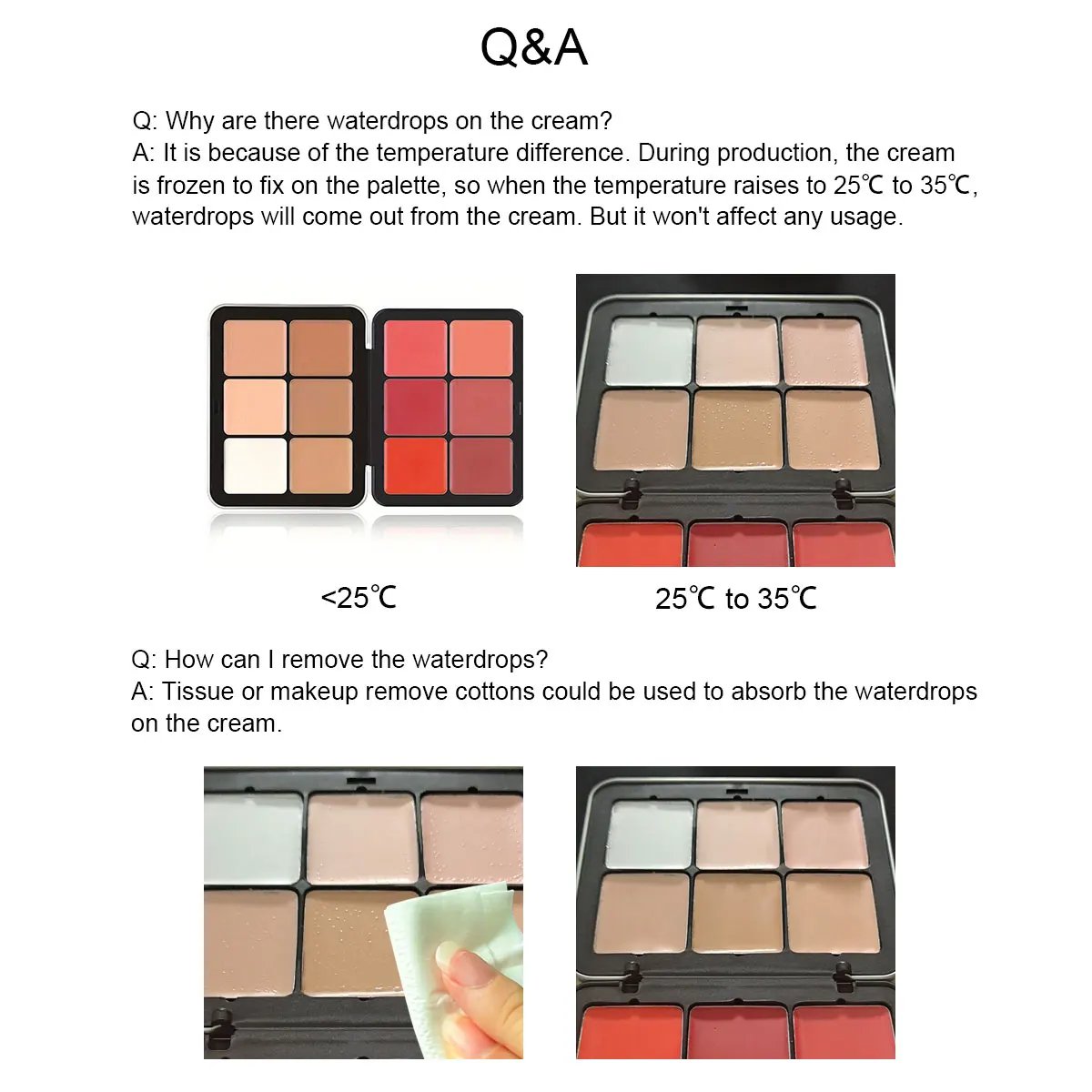 Q&A

Q: Why are there waterdrops on the cream?
A: It is because of the temperature difference. During production, the cream is frozen to fix on the palette, so when the temperature raises to 25℃ to 35℃, waterdrops will come out from the cream. But it won't affect any usage.

<25℃

25℃ to 35℃

Q: How can I remove the waterdrops?
A: Tissue or makeup remove cottons could be used to absorb the waterdrops on the cream.