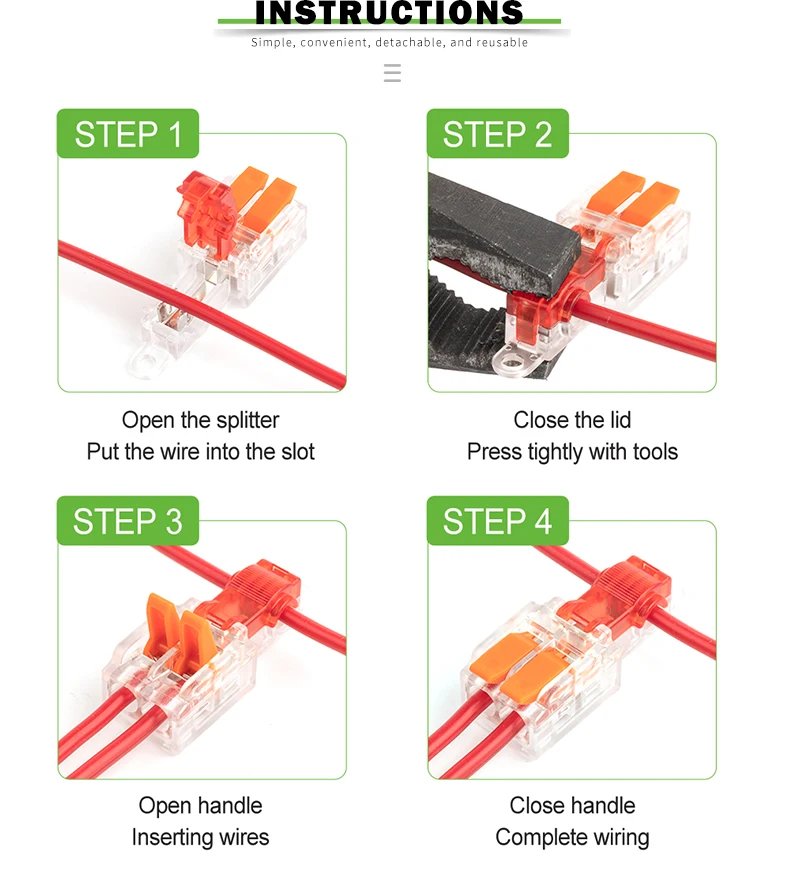 INSTRUCTIONS

Simple, convenient, detachable, and reusable

STEP 1

Open the splitter
Put the wire into the slot

STEP 2

Close the lid
Press tightly with tools

STEP 3

Open handle
Inserting wires

STEP 4

Close handle
Complete wiring