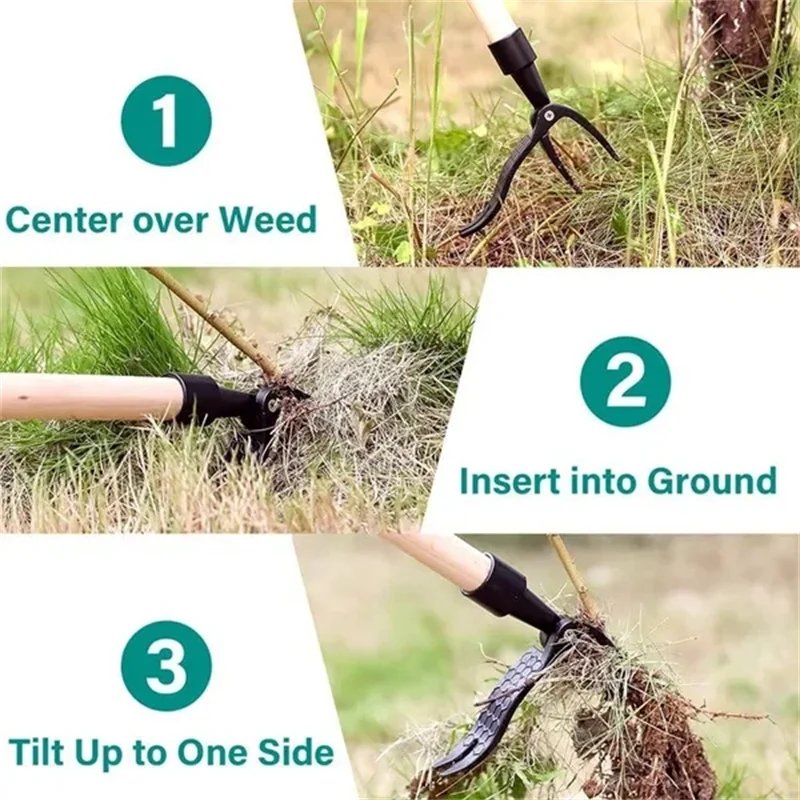 1

Center over Weed

2

Insert into Ground

3

Tilt Up to One Side