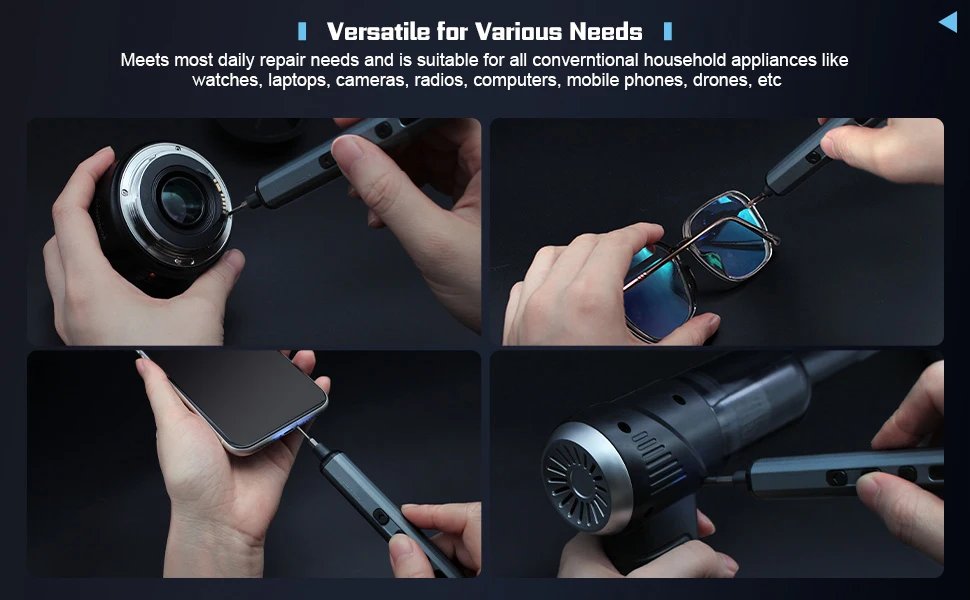 Versatile for Various Needs

Meets most daily repair needs and is suitable for all converntional household appliances like watches, laptops, cameras, radios, computers, mobile phones, drones, etc