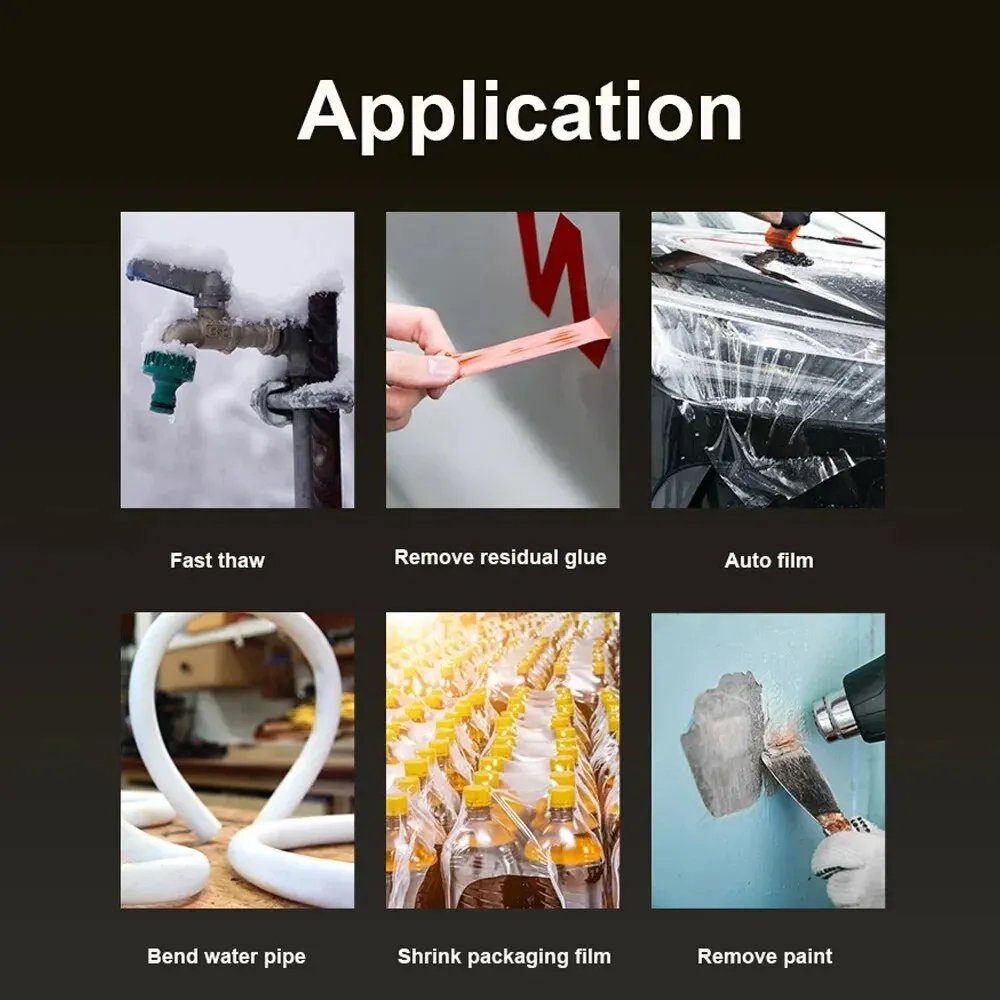 Application

Fast thaw

Remove residual glue

Auto film

Bend water pipe

Shrink packaging film

Remove paint