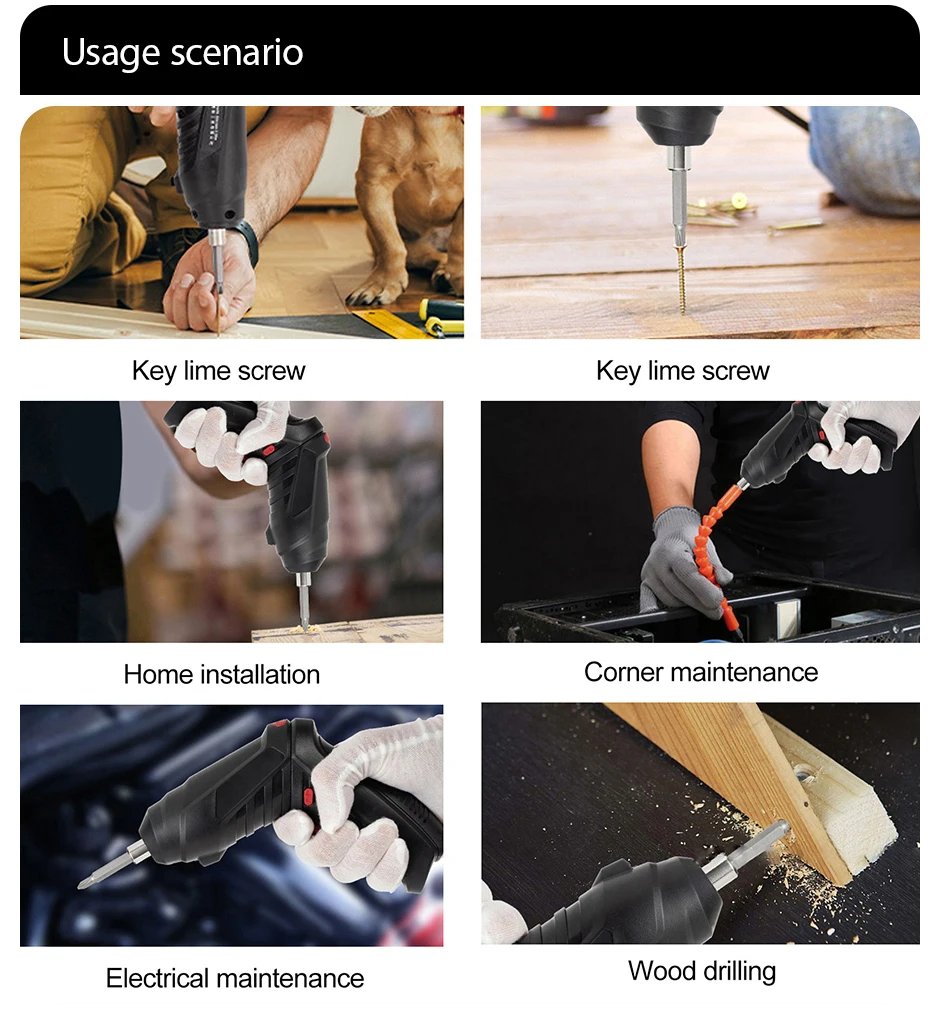 Usage scenario

Key lime screw

Key lime screw

Home installation

Corner maintenance

Electrical maintenance

Wood drilling