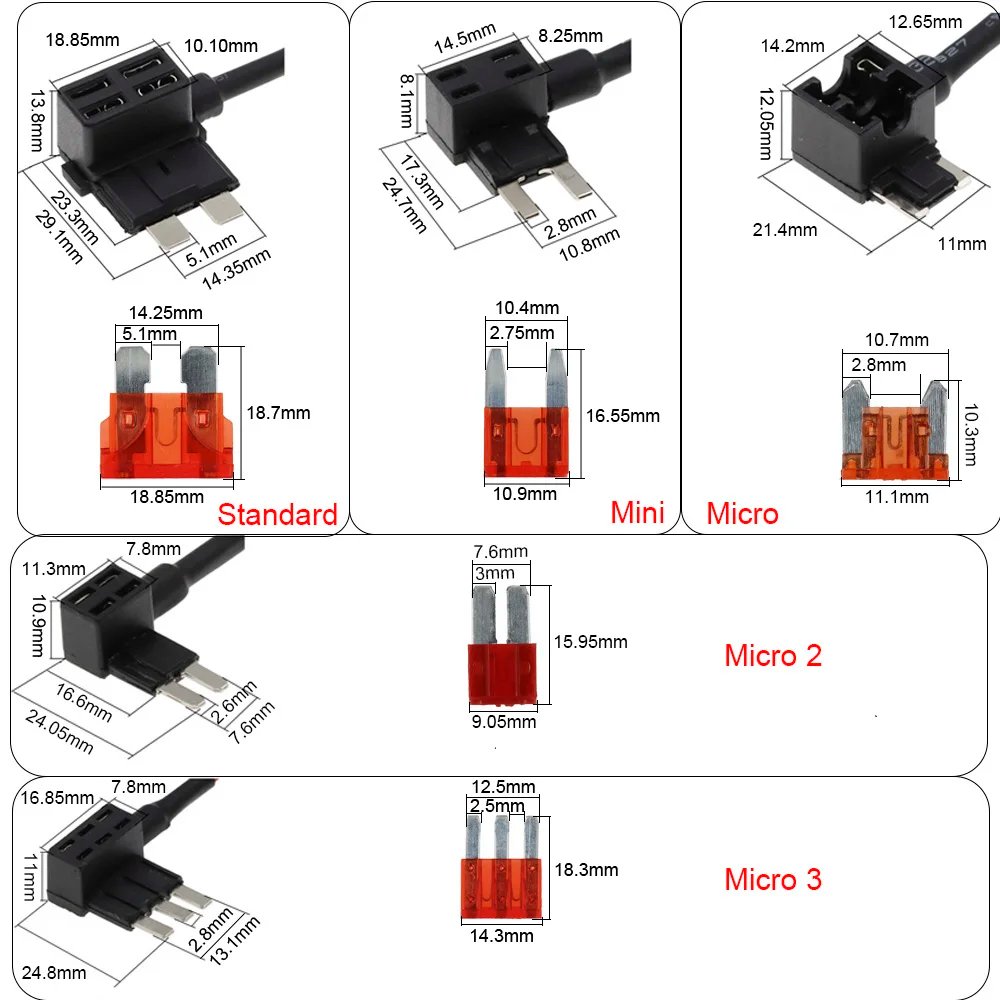 18.85mm
10.10mm
13.8mm
23.3mm
29.1mm
5.1mm
14.35mm
14.25mm
5.1mm
18.7mm
18.85mm
Standard

14.5mm
8.25mm
8.1mm
17.3mm
24.7mm
2.8mm
10.8mm
10.4mm
2.75mm
16.55mm
10.9mm
Mini

14.2mm
12.65mm
12.05mm
21.4mm
11mm
10.7mm
2.8mm
10.3mm
11.1mm
Micro

11.3mm
7.8mm
10.9mm
16.6mm
24.05mm
2.6mm
7.6mm
7.6mm
3mm
15.95mm
9.05mm
Micro 2

16.85mm
7.8mm
11mm
24.8mm
2.8mm
13.1mm
12.5mm
2.5mm
18.3mm
14.3mm
Micro 3