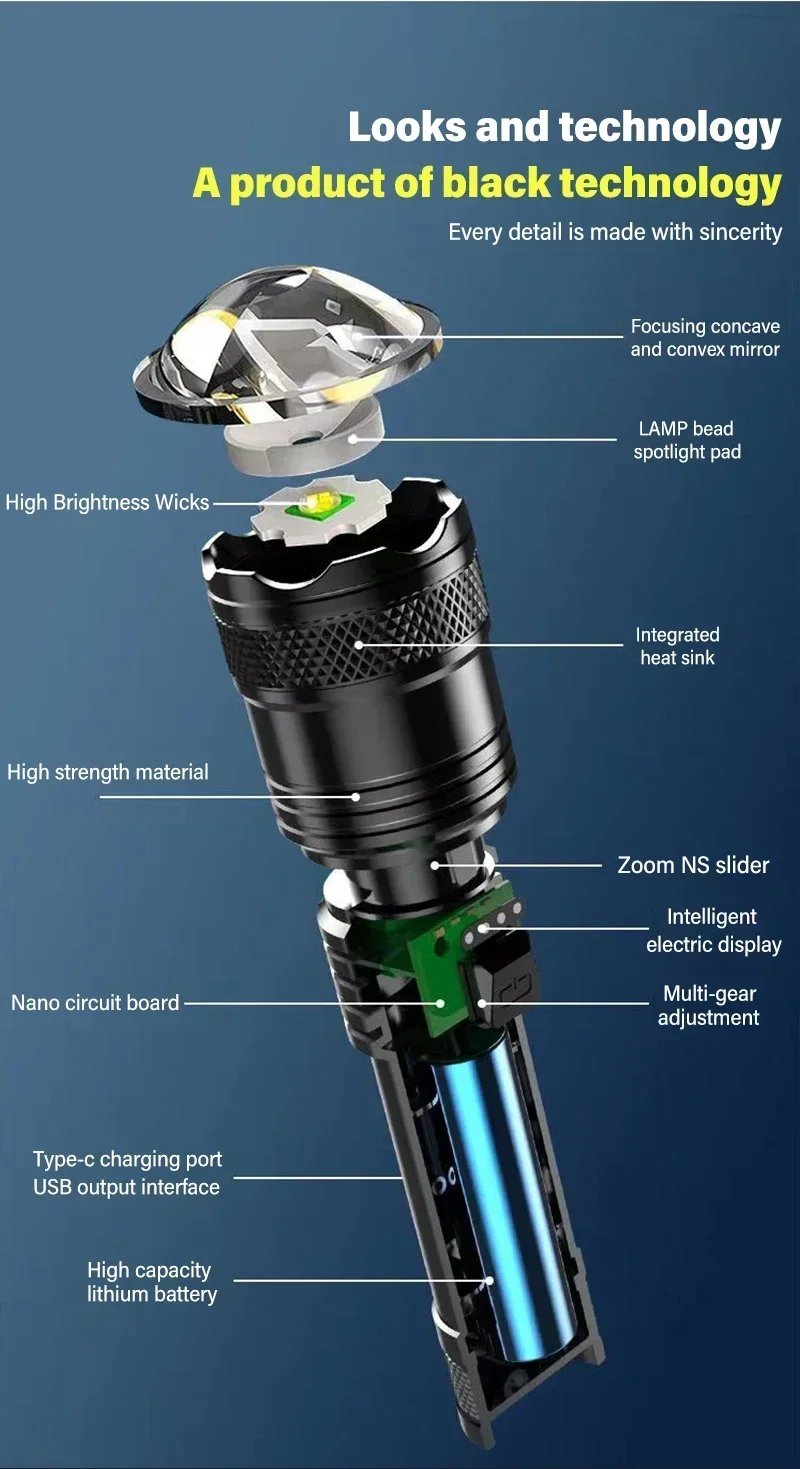 Looks and technology
A product of black technology
Every detail is made with sincerity

Focusing concave and convex mirror

LAMP bead spotlight pad

High Brightness Wicks

Integrated heat sink

High strength material

Zoom NS slider

Intelligent electric display

Nano circuit board

Multi-gear adjustment

Type-c charging port
USB output interface

High capacity lithium battery