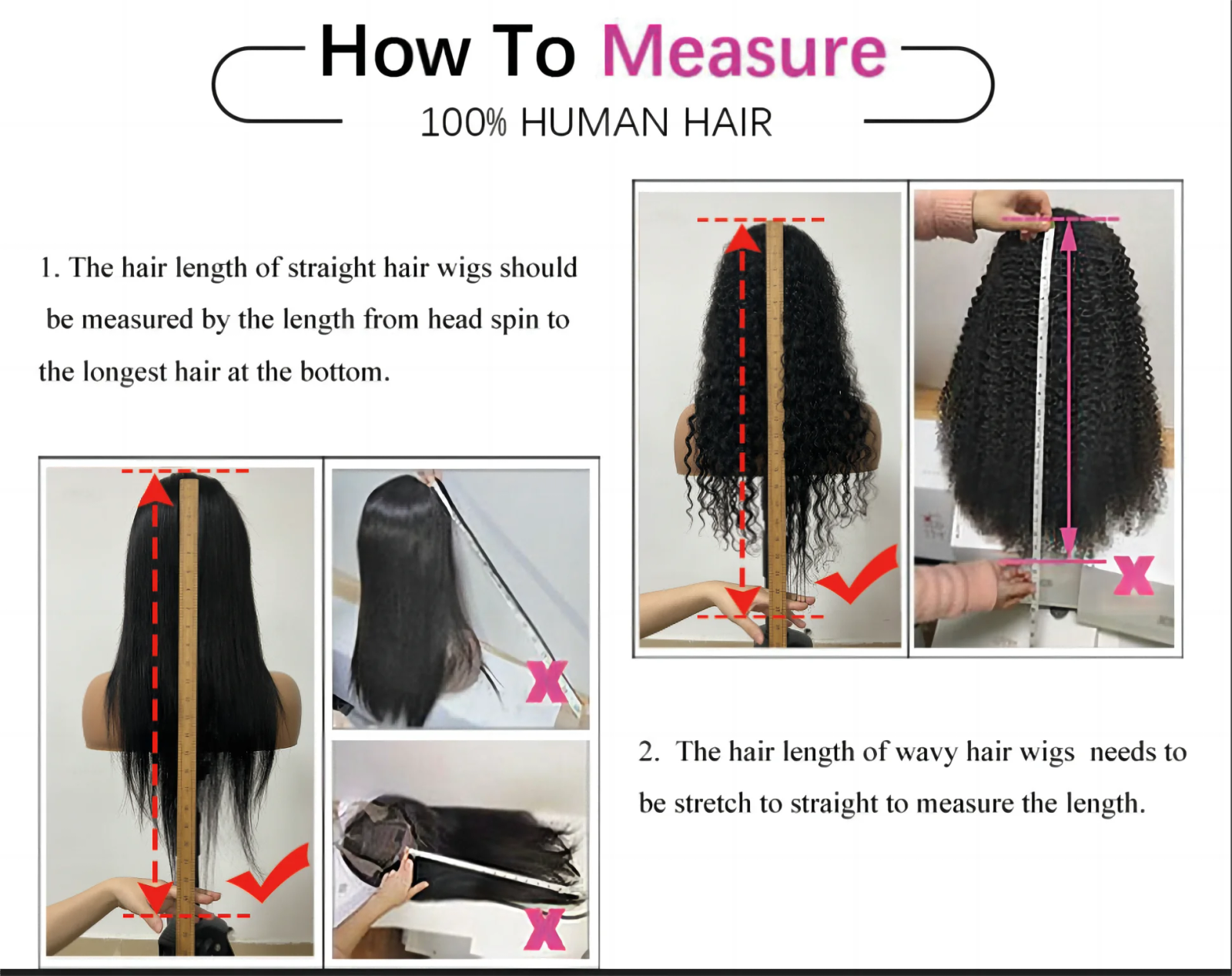 How To Measure
100% HUMAN HAIR

1. The hair length of straight hair wigs should be measured by the length from head spin to the longest hair at the bottom.

2. The hair length of wavy hair wigs needs to be stretch to straight to measure the length.