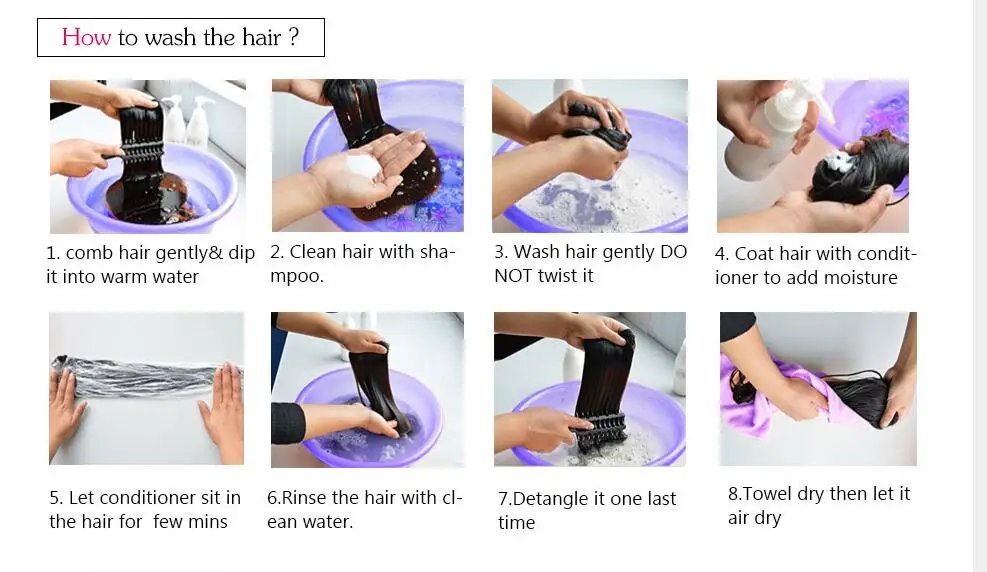 How to wash the hair ?

1. comb hair gently& dip it into warm water

2. Clean hair with shampoo.

3. Wash hair gently DO NOT twist it

4. Coat hair with conditioner to add moisture

5. Let conditioner sit in the hair for few mins

6.Rinse the hair with clean water.

7.Detangle it one last time

8.Towel dry then let it air dry