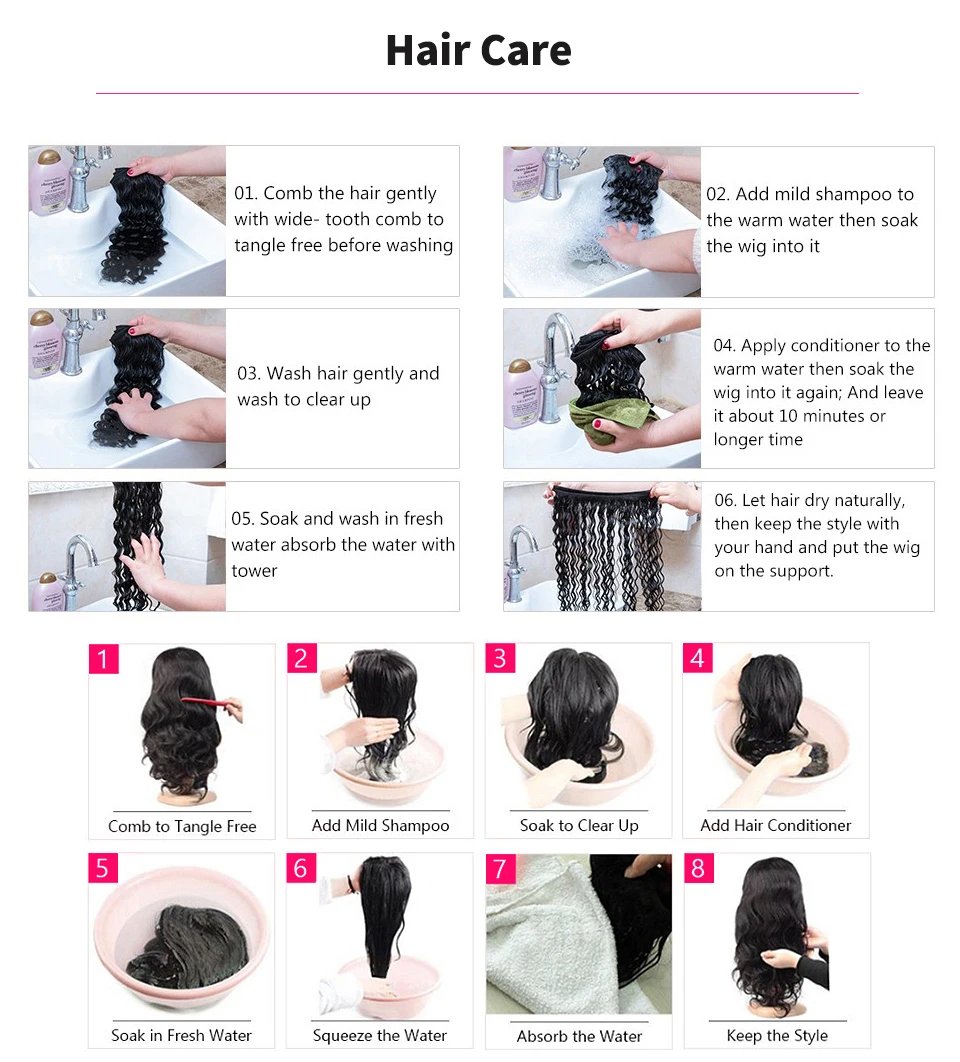 Hair Care

01. Comb the hair gently with wide- tooth comb to tangle free before washing

02. Add mild shampoo to the warm water then soak the wig into it

03. Wash hair gently and wash to clear up

04. Apply conditioner to the warm water then soak the wig into it again; And leave it about 10 minutes or longer time

05. Soak and wash in fresh water absorb the water with tower

06. Let hair dry naturally, then keep the style with your hand and put the wig on the support.

1
Comb to Tangle Free

2
Add Mild Shampoo

3
Soak to Clear Up

4
Add Hair Conditioner

5
Soak in Fresh Water

6
Squeeze the Water

7
Absorb the Water

8
Keep the Style