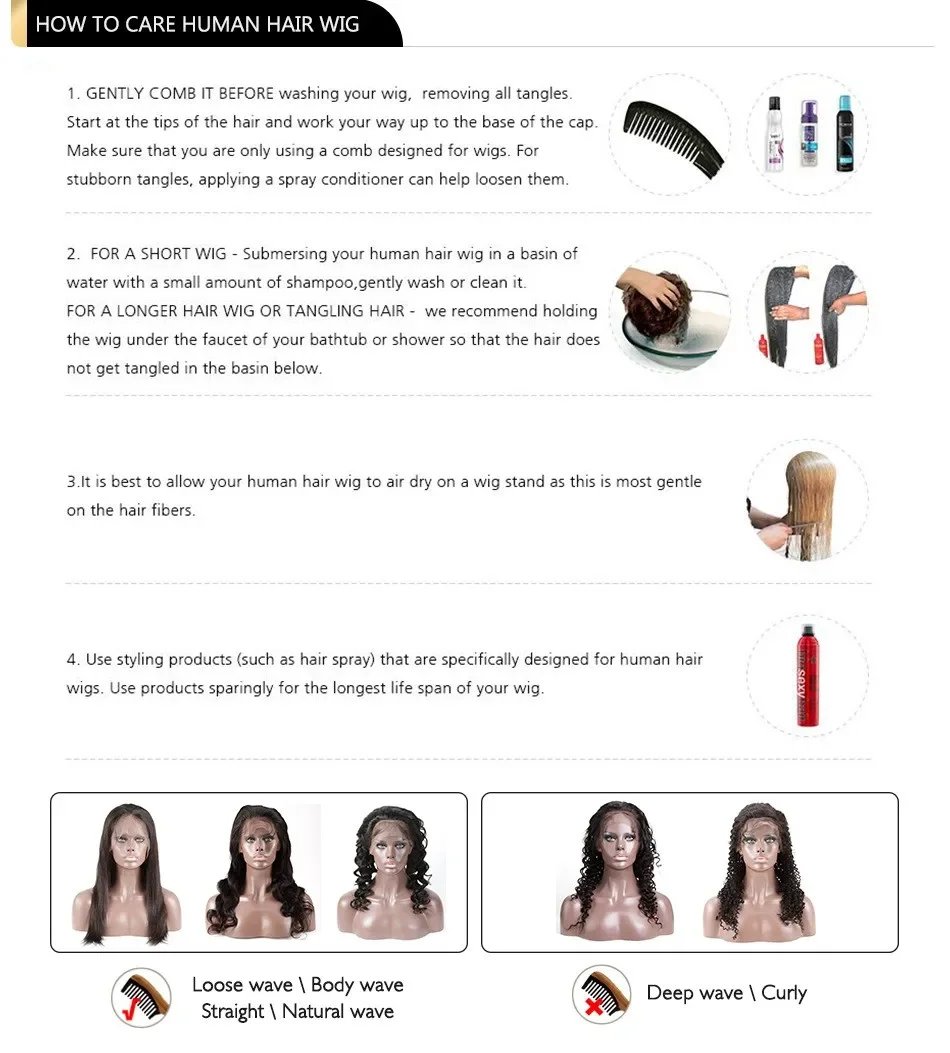 HOW TO CARE HUMAN HAIR WIG

1. GENTLY COMB IT BEFORE washing your wig, removing all tangles. Start at the tips of the hair and work your way up to the base of the cap. Make sure that you are only using a comb designed for wigs. For stubborn tangles, applying a spray conditioner can help loosen them.

2. FOR A SHORT WIG - Submersing your human hair wig in a basin of water with a small amount of shampoo,gently wash or clean it.
FOR A LONGER HAIR WIG OR TANGLING HAIR - we recommend holding the wig under the faucet of your bathtub or shower so that the hair does not get tangled in the basin below.

3.It is best to allow your human hair wig to air dry on a wig stand as this is most gentle on the hair fibers.

4. Use styling products (such as hair spray) that are specifically designed for human hair wigs. Use products sparingly for the longest life span of your wig.

SEXY

Loose wave \ Body wave
Straight \ Natural wave

Deep wave \ Curly