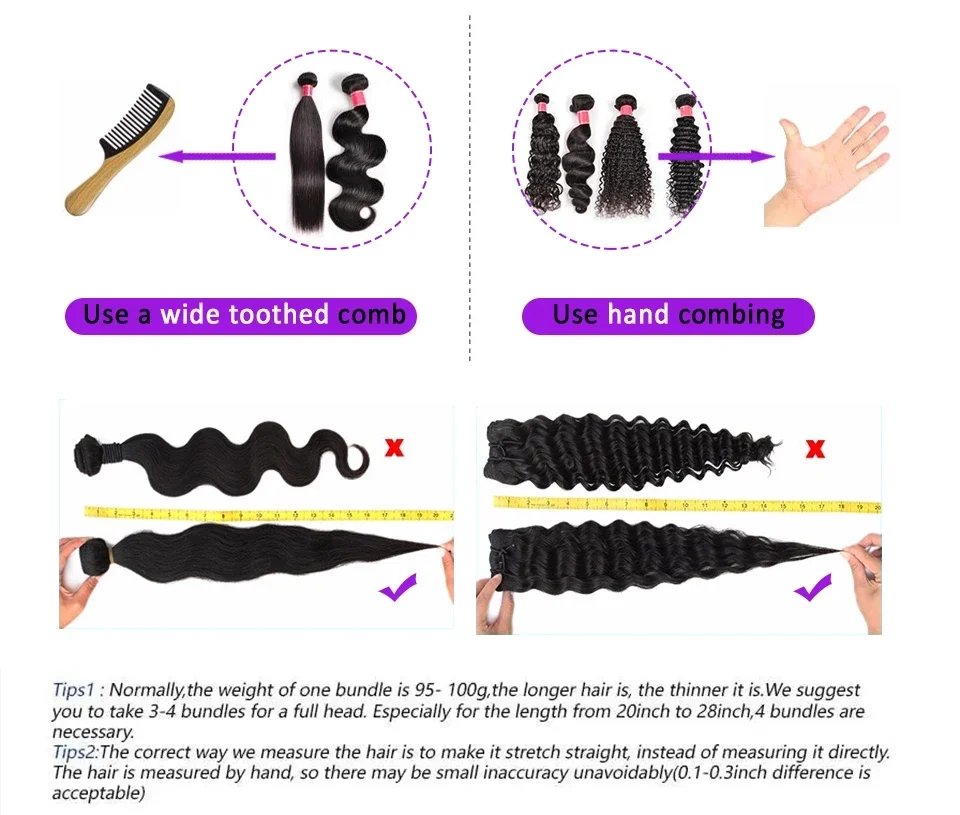 Use a wide toothed comb

Use hand combing

Tips1 : Normally,the weight of one bundle is 95- 100g,the longer hair is, the thinner it is.We suggest you to take 3-4 bundles for a full head. Especially for the length from 20inch to 28inch,4 bundles are necessary.
Tips2:The correct way we measure the hair is to make it stretch straight, instead of measuring it directly. The hair is measured by hand, so there may be small inaccuracy unavoidably(0.1-0.3inch difference is acceptable)