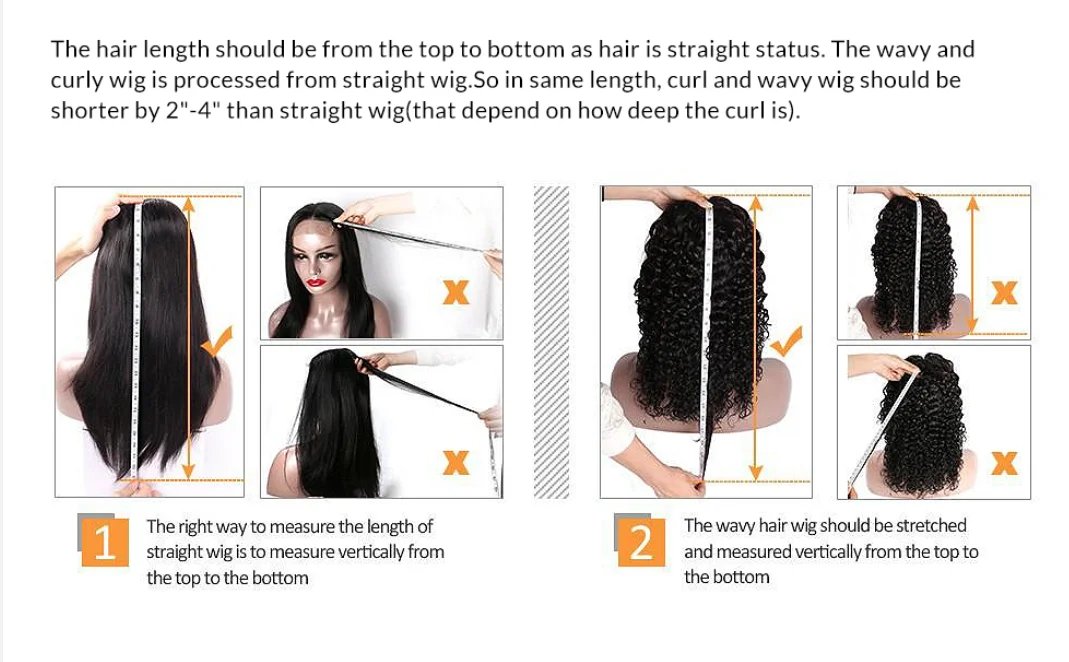 The hair length should be from the top to bottom as hair is straight status. The wavy and curly wig is processed from straight wig.So in same length, curl and wavy wig should be shorter by 2"-4" than straight wig(that depend on how deep the curl is).

1 The right way to measure the length of straight wig is to measure vertically from the top to the bottom

2 The wavy hair wig should be stretched and measured vertically from the top to the bottom