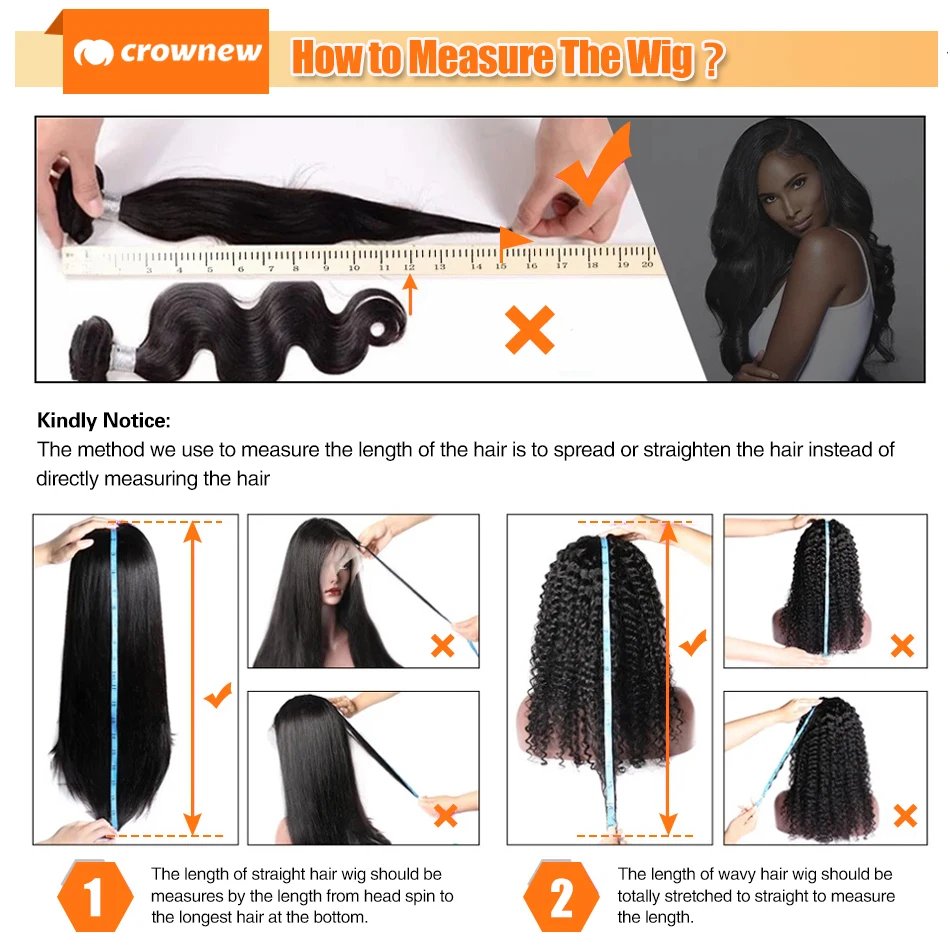 crownew How to Measure The Wig ?

3 4 5 6 7 8 9 10 11 12 13 14 15 16 17 18 19 20

Kindly Notice:
The method we use to measure the length of the hair is to spread or straighten the hair instead of directly measuring the hair

1 The length of straight hair wig should be measures by the length from head spin to the longest hair at the bottom.

2 The length of wavy hair wig should be totally stretched to straight to measure the length.