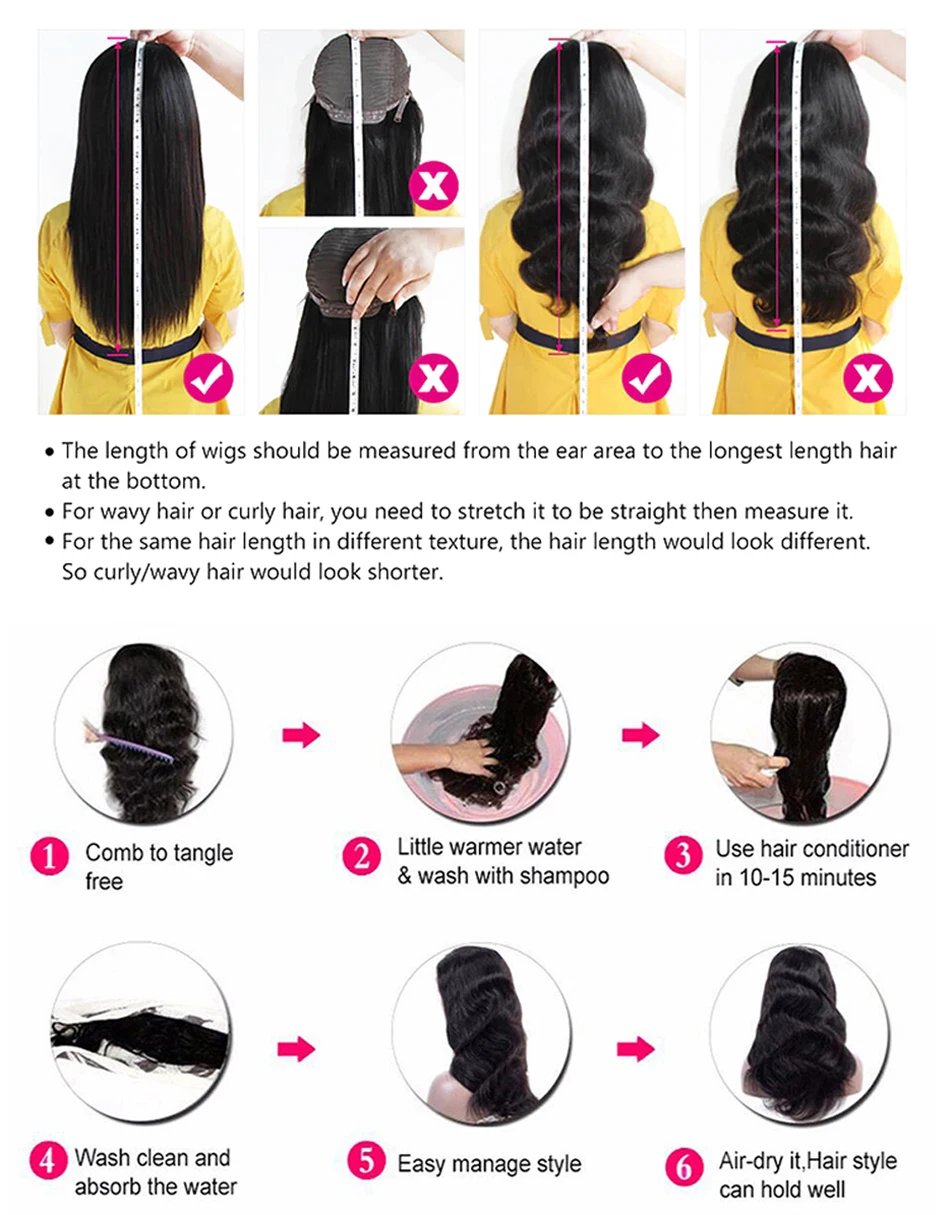 • The length of wigs should be measured from the ear area to the longest length hair at the bottom.
• For wavy hair or curly hair, you need to stretch it to be straight then measure it.
• For the same hair length in different texture, the hair length would look different. So curly/wavy hair would look shorter.

1 Comb to tangle free

2 Little warmer water & wash with shampoo

3 Use hair conditioner in 10-15 minutes

4 Wash clean and absorb the water

5 Easy manage style

6 Air-dry it,Hair style can hold well