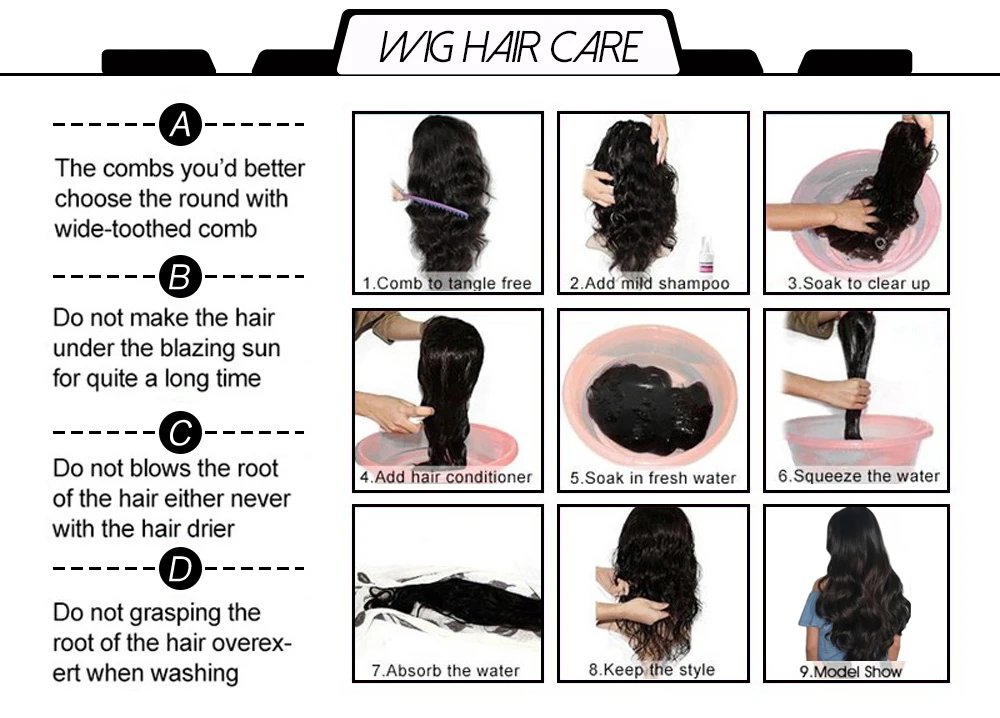 WIG HAIR CARE

A

The combs you'd better choose the round with wide-toothed comb

B

Do not make the hair under the blazing sun for quite a long time

C

Do not blows the root of the hair either never with the hair drier

D

Do not grasping the root of the hair overexert when washing

1.Comb to tangle free

2.Add mild shampoo

3.Soak to clear up

4.Add hair conditioner

5.Soak in fresh water

6.Squeeze the water

7.Absorb the water

8.Keep the style

9.Model Show